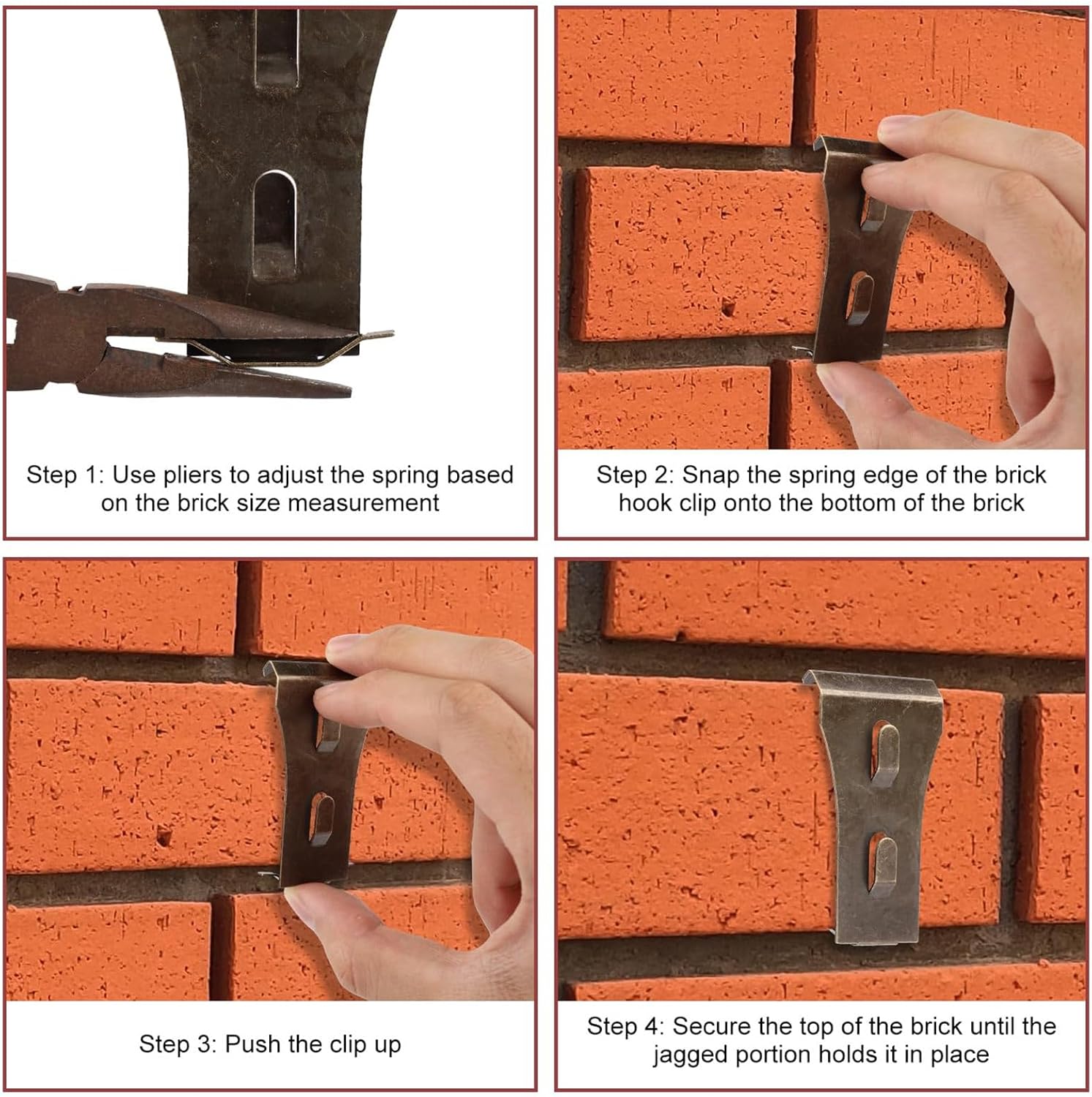 Step 1: Use pliers to adjust the spring based on the brick size measurement

Step 2: Snap the spring edge of the brick hook clip onto the bottom of the brick

Step 3: Push the clip up

Step 4: Secure the top of the brick until the jagged portion holds it in place