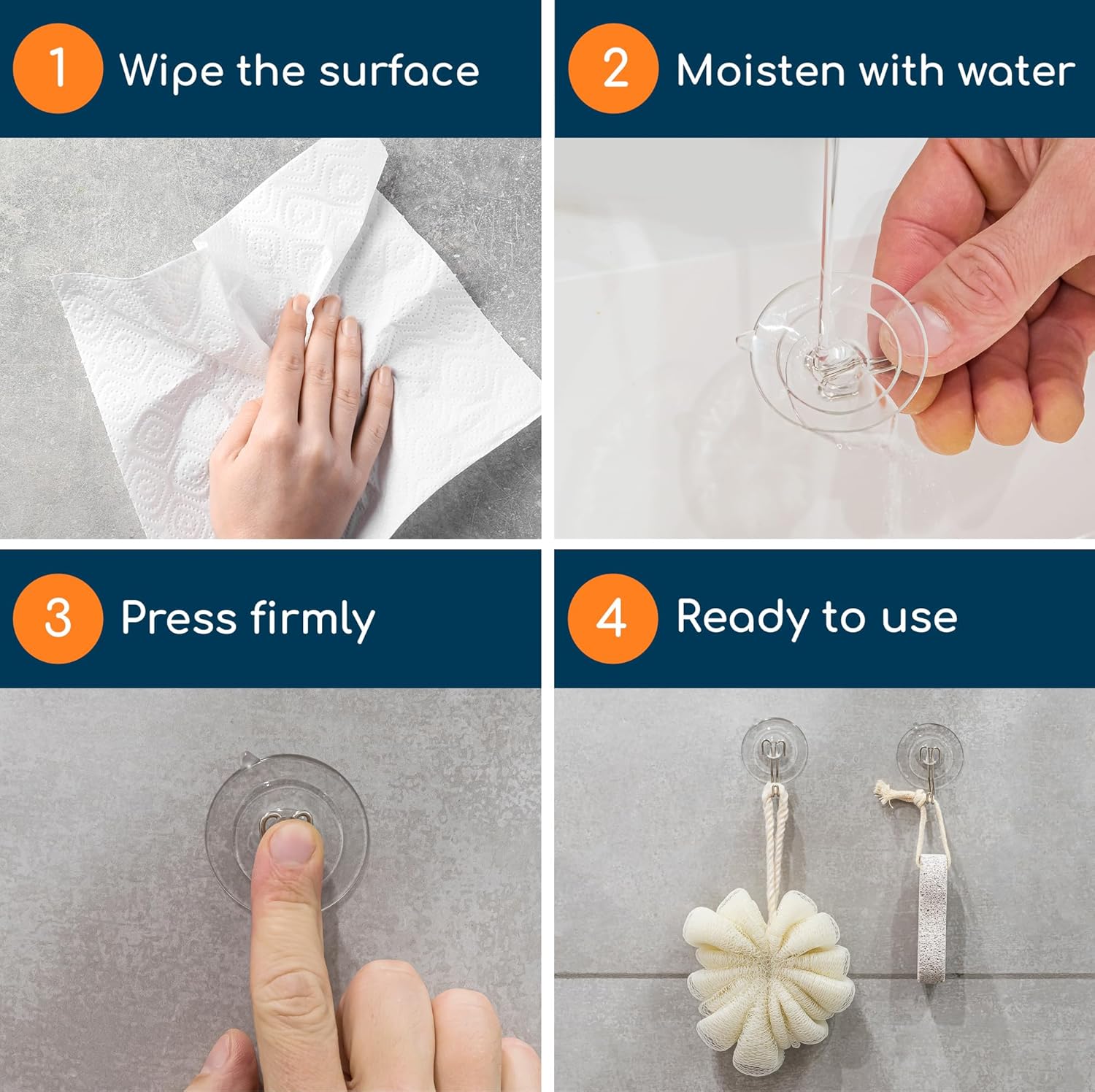 1 Wipe the surface

2 Moisten with water

3 Press firmly

4 Ready to use