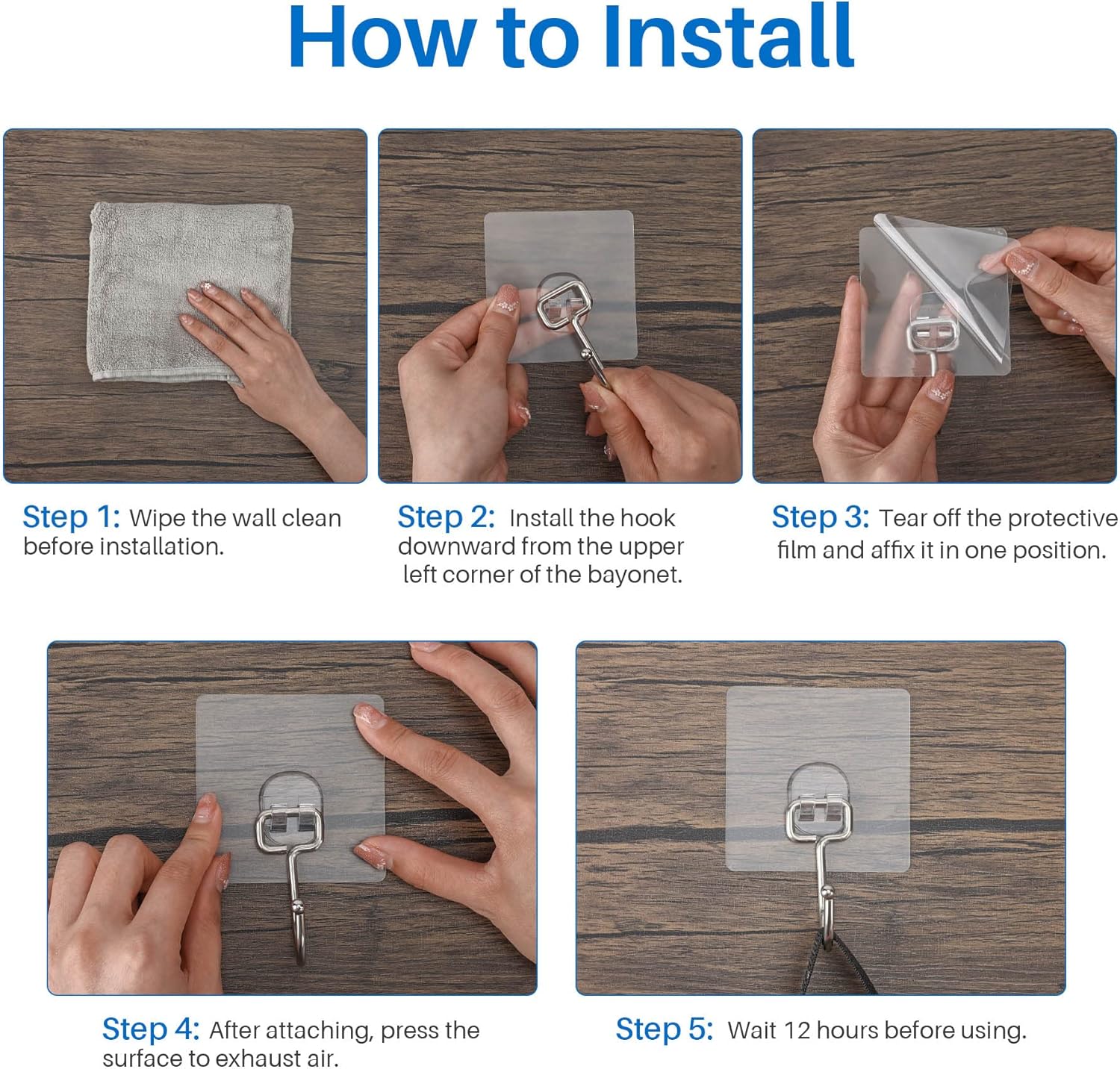 How to Install

Step 1: Wipe the wall clean before installation.

Step 2: Install the hook downward from the upper left corner of the bayonet.

Step 3: Tear off the protective film and affix it in one position.

Step 4: After attaching, press the surface to exhaust air.

Step 5: Wait 12 hours before using.