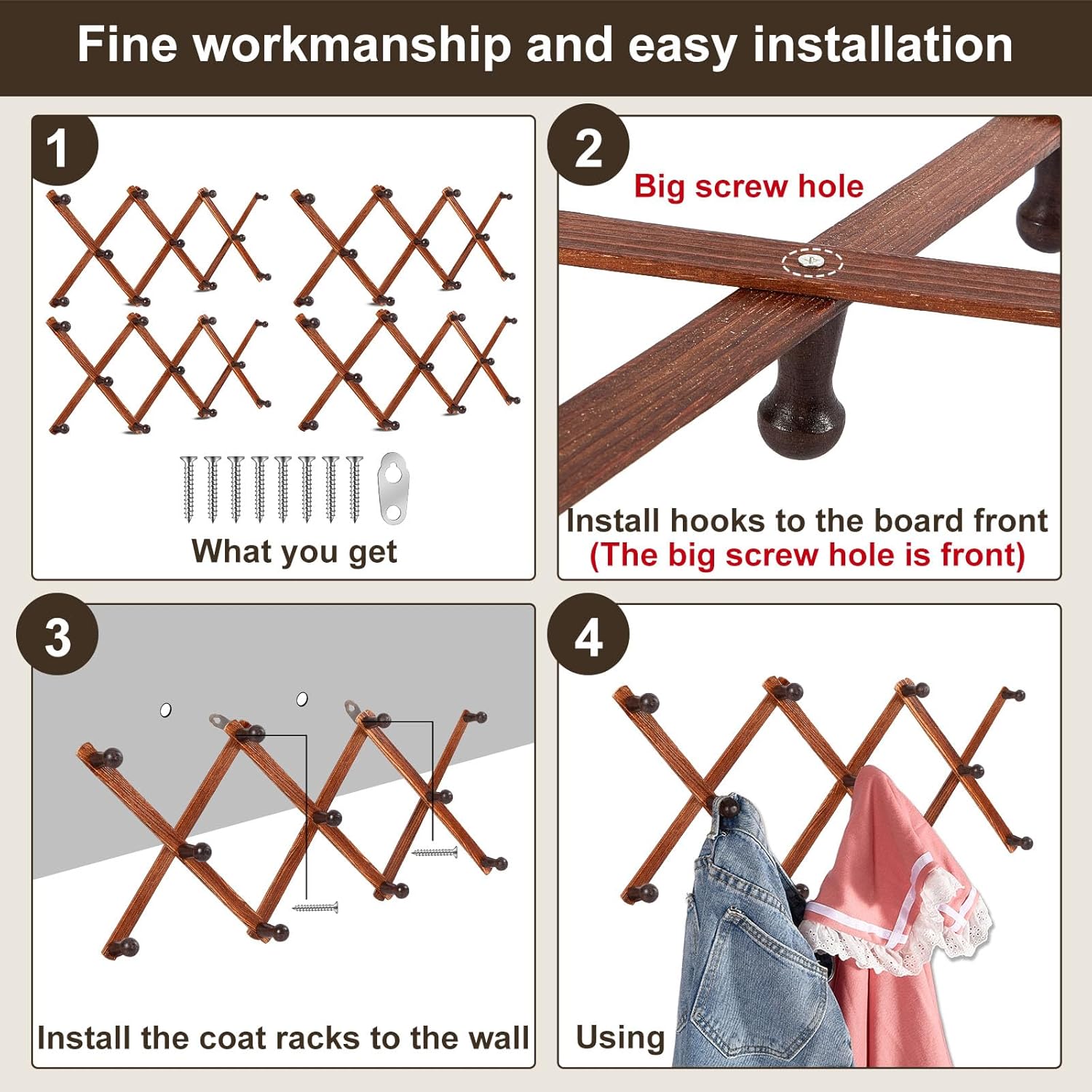 Fine workmanship and easy installation

1

What you get

2

Big screw hole

Install hooks to the board front
(The big screw hole is front)

3

Install the coat racks to the wall

4

Using