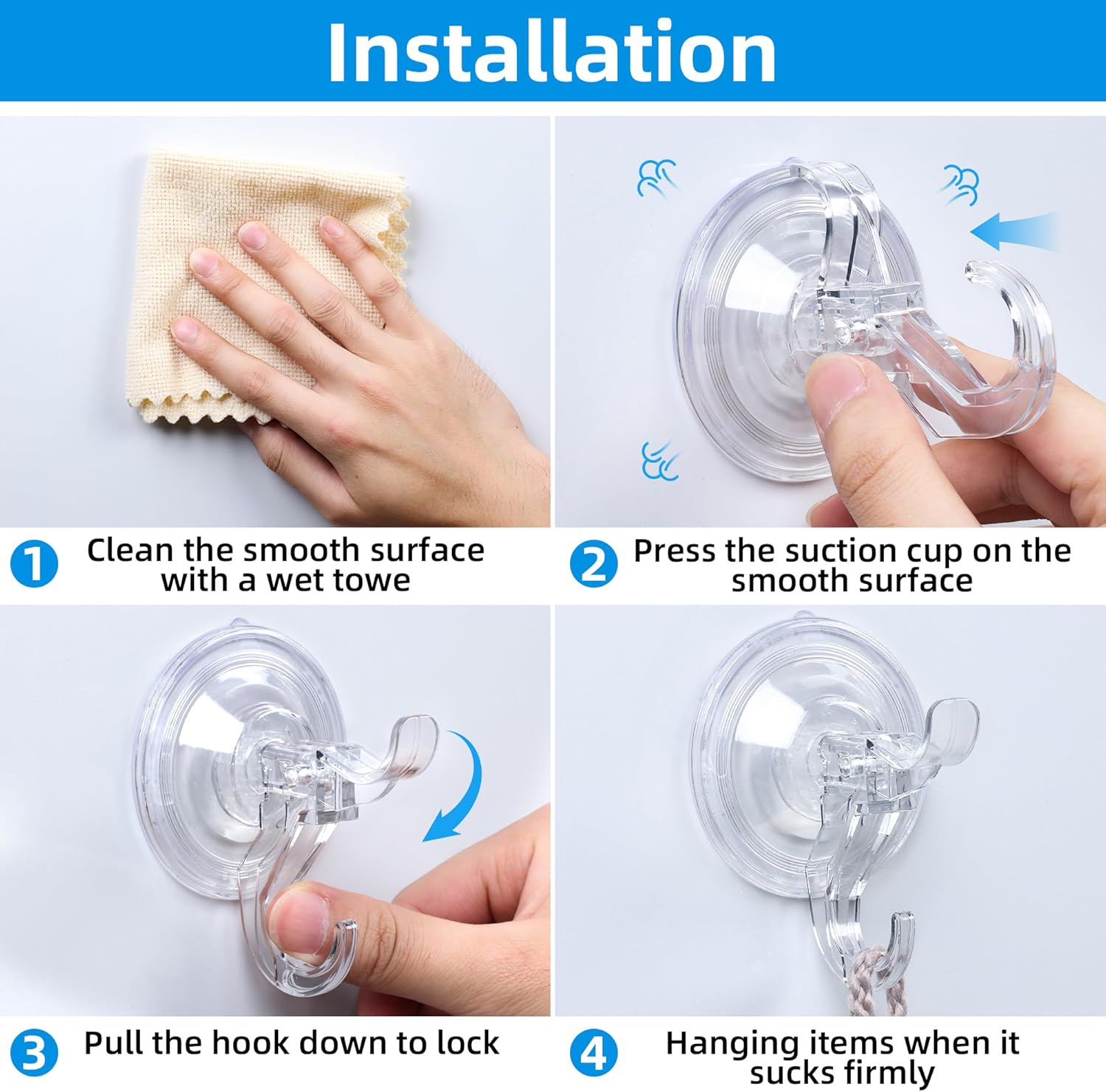 Installation

1 Clean the smooth surface with a wet towe

2 Press the suction cup on the smooth surface

3 Pull the hook down to lock

4 Hanging items when it sucks firmly