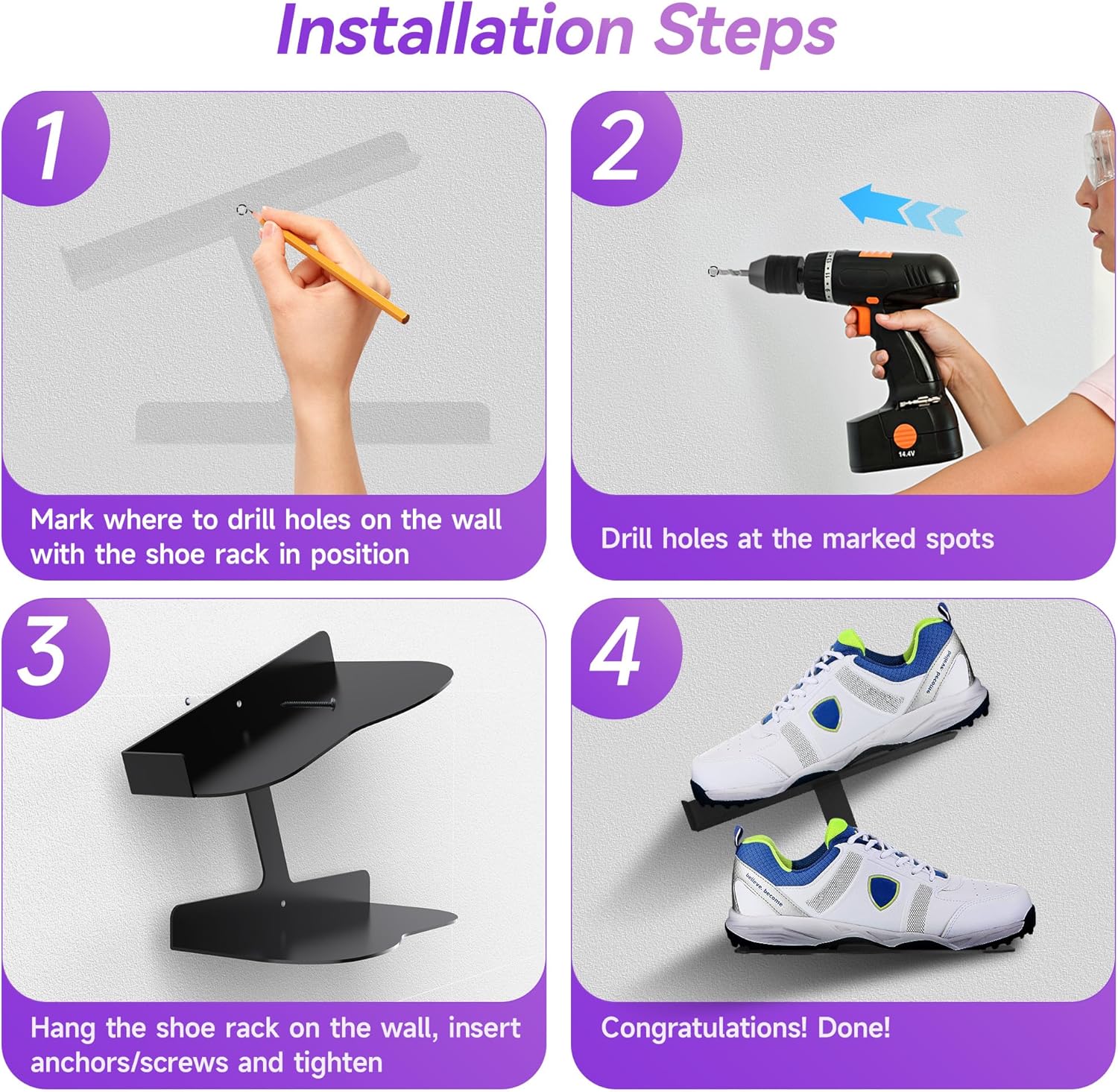 Installation Steps

1

Mark where to drill holes on the wall with the shoe rack in position

2

14.4V

Drill holes at the marked spots

3

Hang the shoe rack on the wall, insert anchors/screws and tighten

4

believe. become

believe. become

Congratulations! Done!