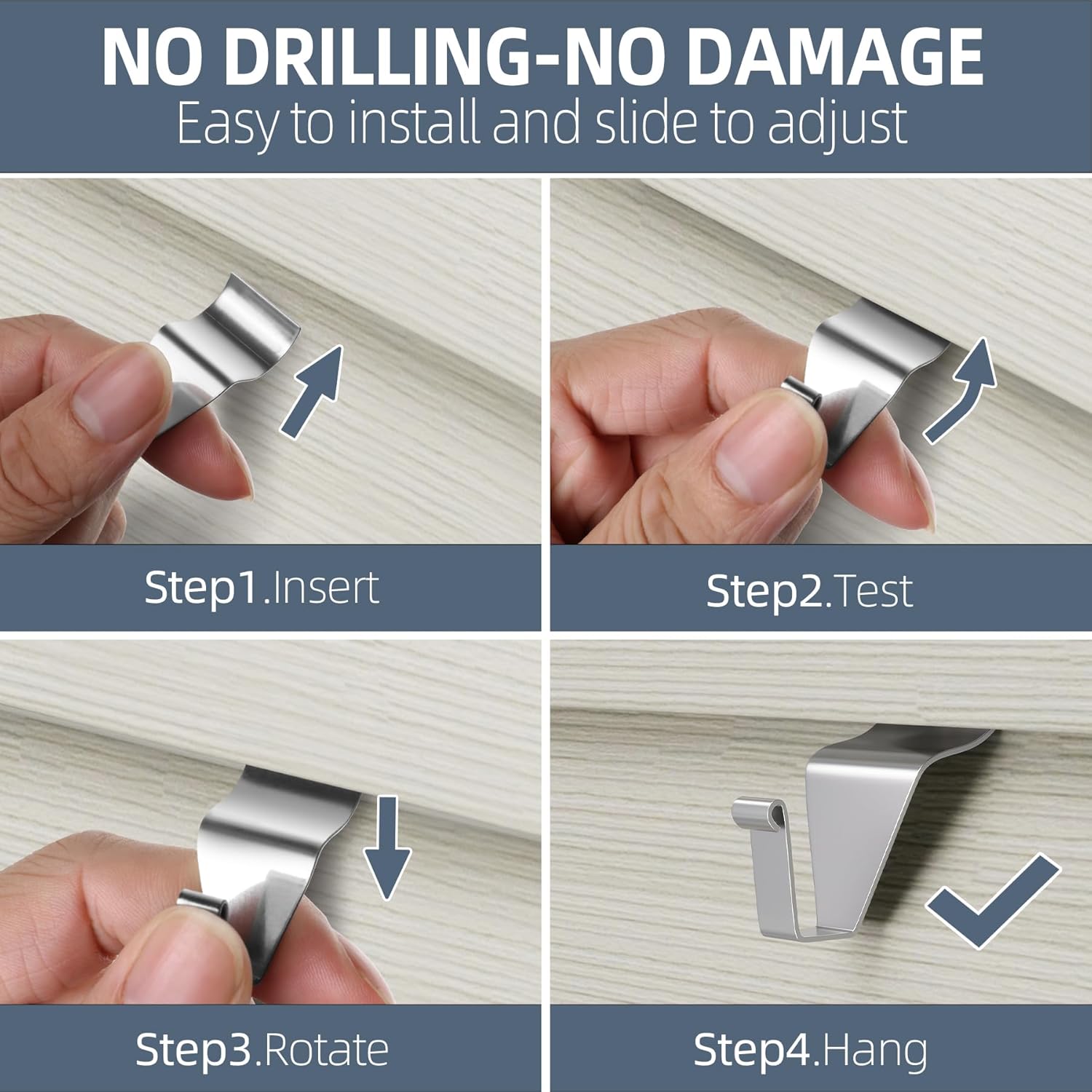 NO DRILLING-NO DAMAGE
Easy to install and slide to adjust

Step1.Insert

Step2.Test

Step3.Rotate

Step4.Hang