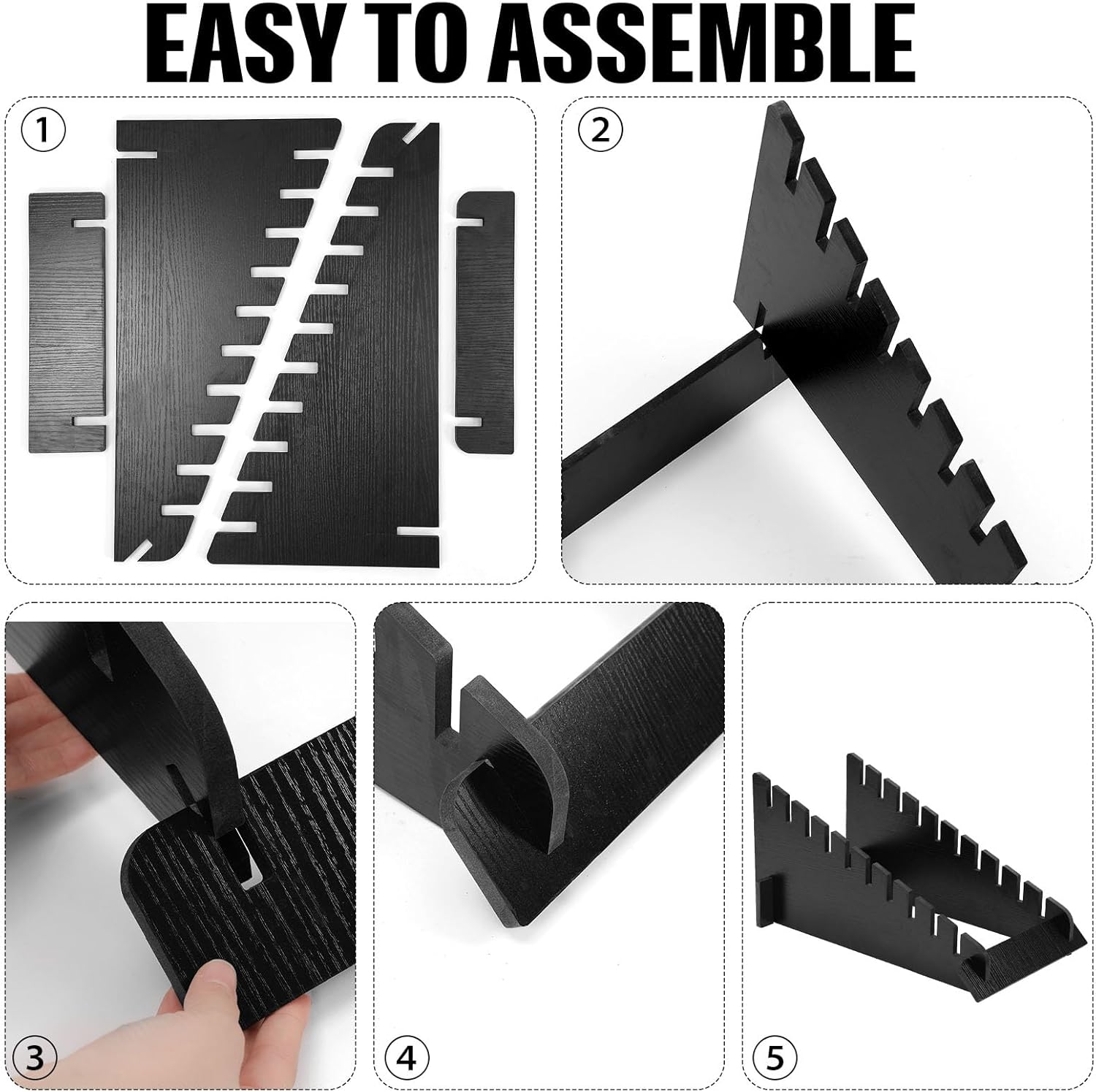 EASY TO ASSEMBLE

1

2

3

4

5