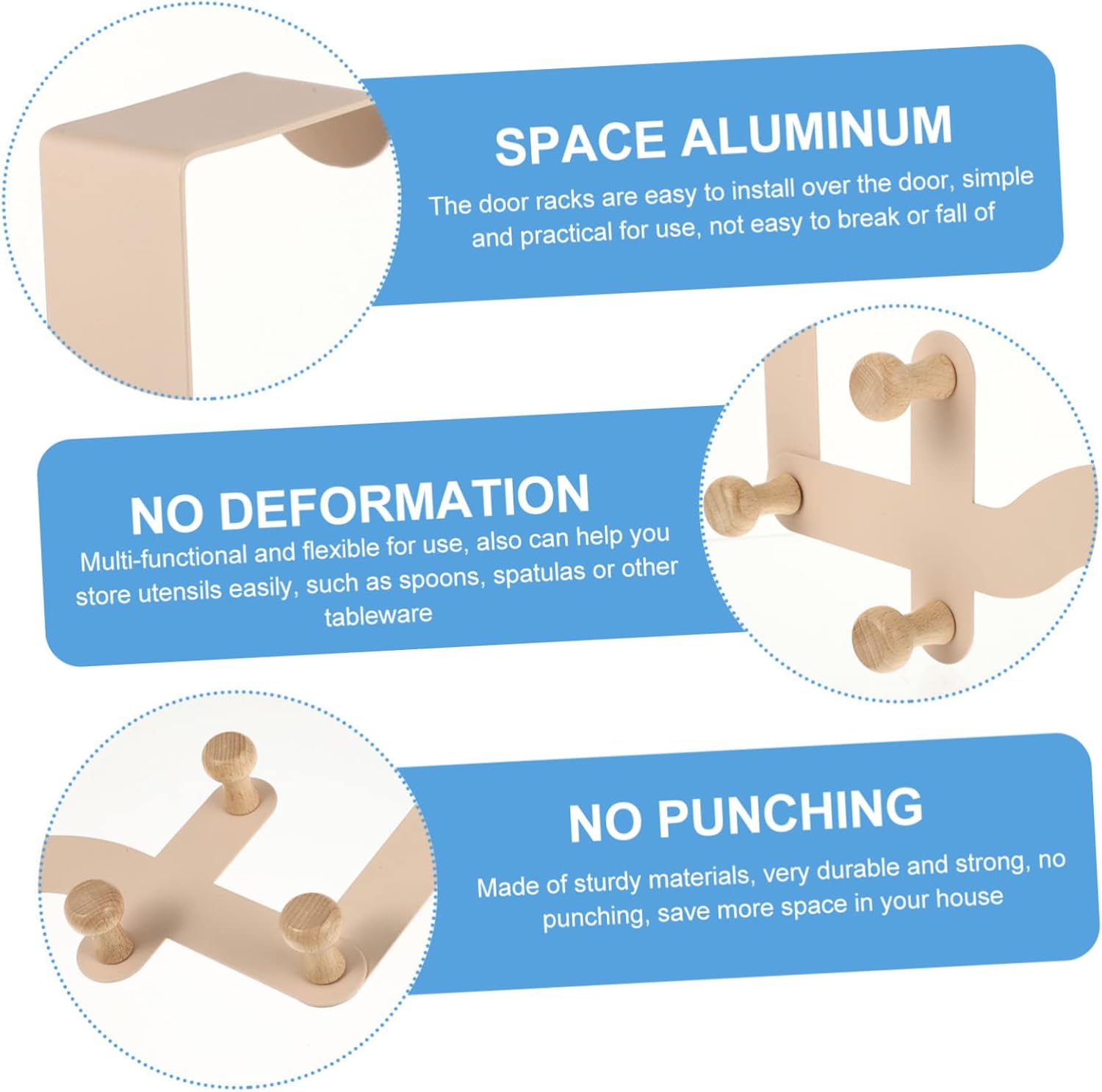 SPACE ALUMINUM

The door racks are easy to install over the door, simple and practical for use, not easy to break or fall of

NO DEFORMATION

Multi-functional and flexible for use, also can help you store utensils easily, such as spoons, spatulas or other tableware

NO PUNCHING

Made of sturdy materials, very durable and strong, no punching, save more space in your house