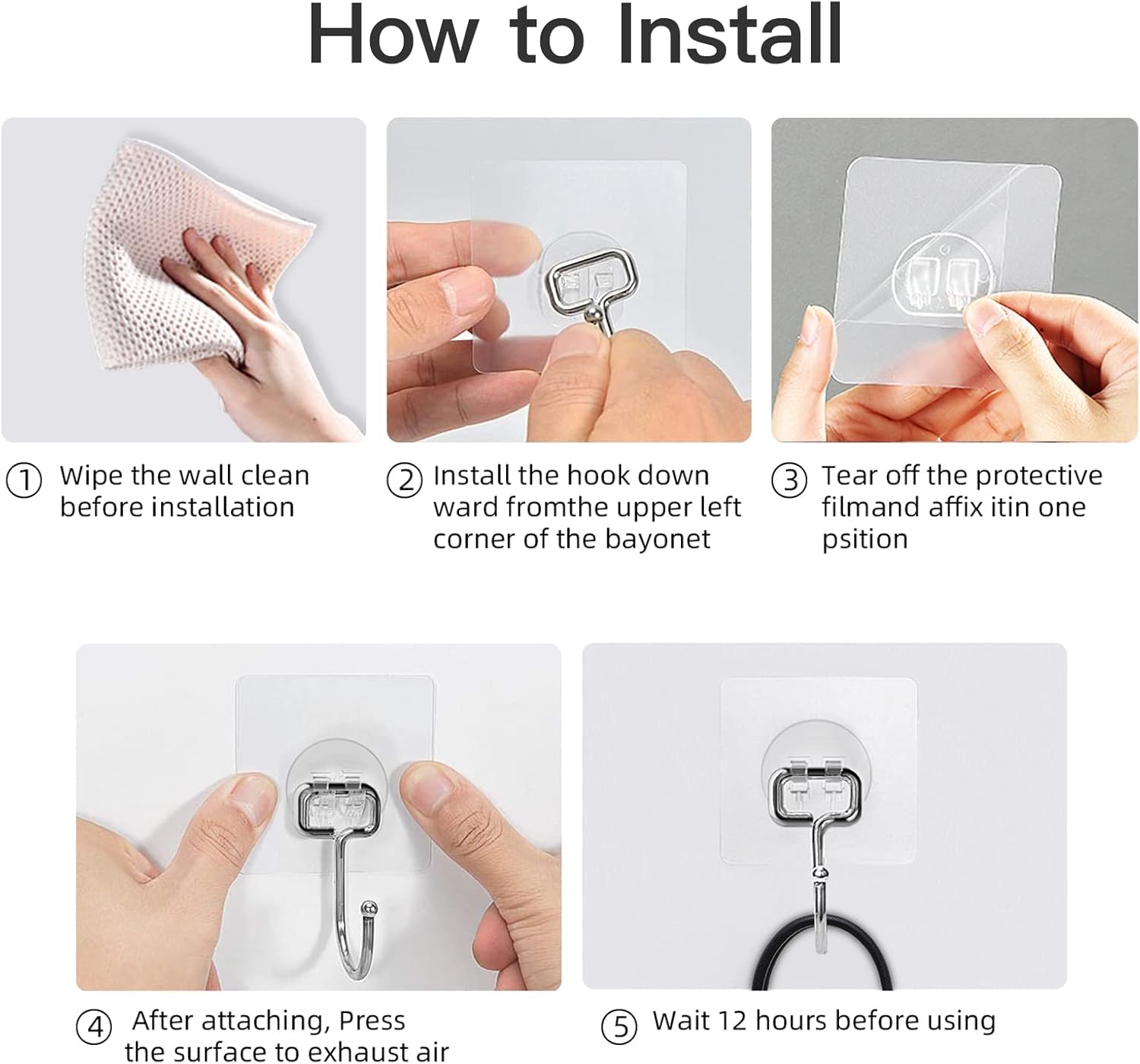 How to Install

① Wipe the wall clean before installation

② Install the hook down ward fromthe upper left corner of the bayonet

③ Tear off the protective filmand affix itin one psition

④ After attaching, Press the surface to exhaust air

⑤ Wait 12 hours before using