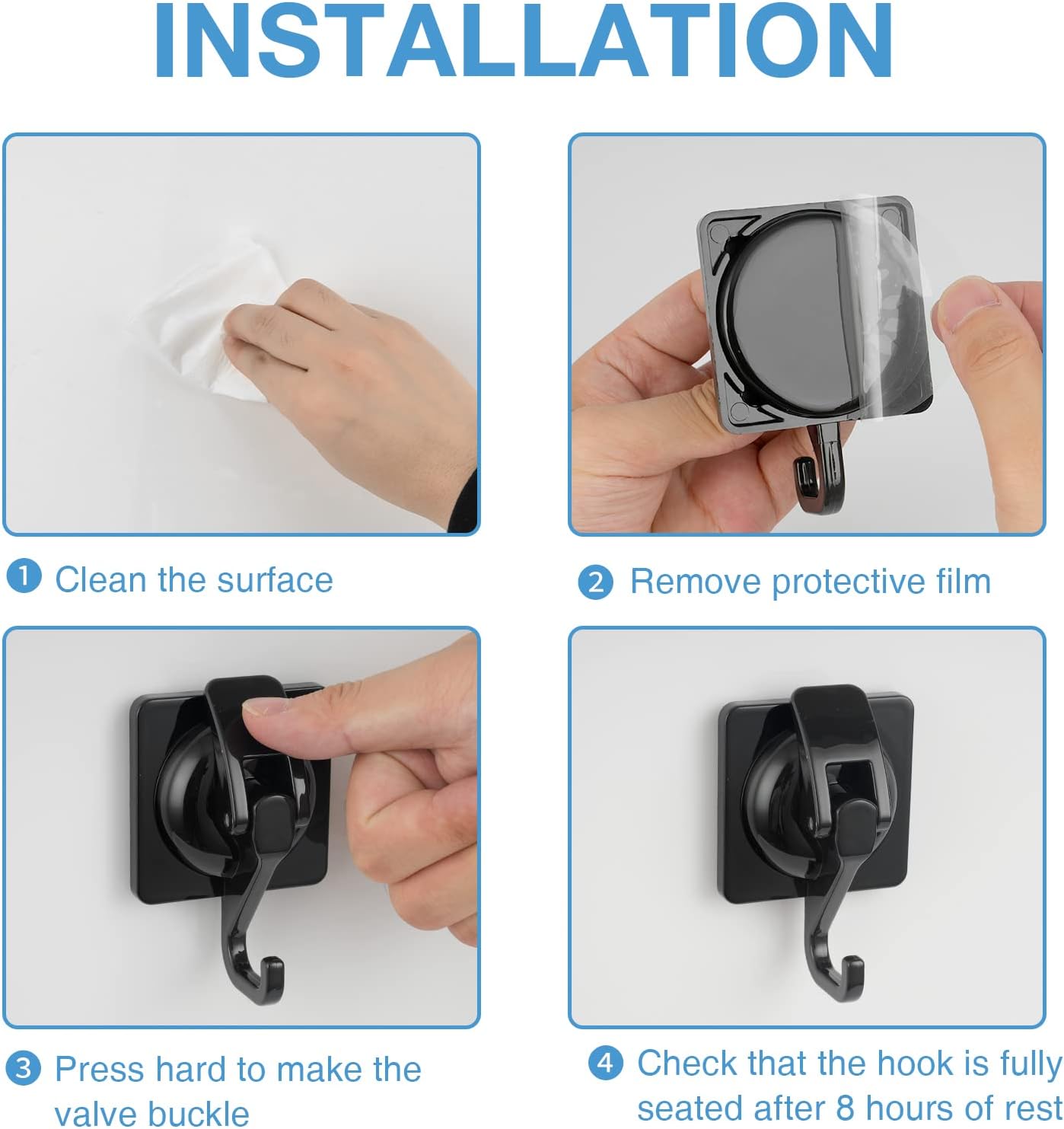 INSTALLATION

1 Clean the surface

2 Remove protective film

3 Press hard to make the valve buckle

4 Check that the hook is fully seated after 8 hours of rest