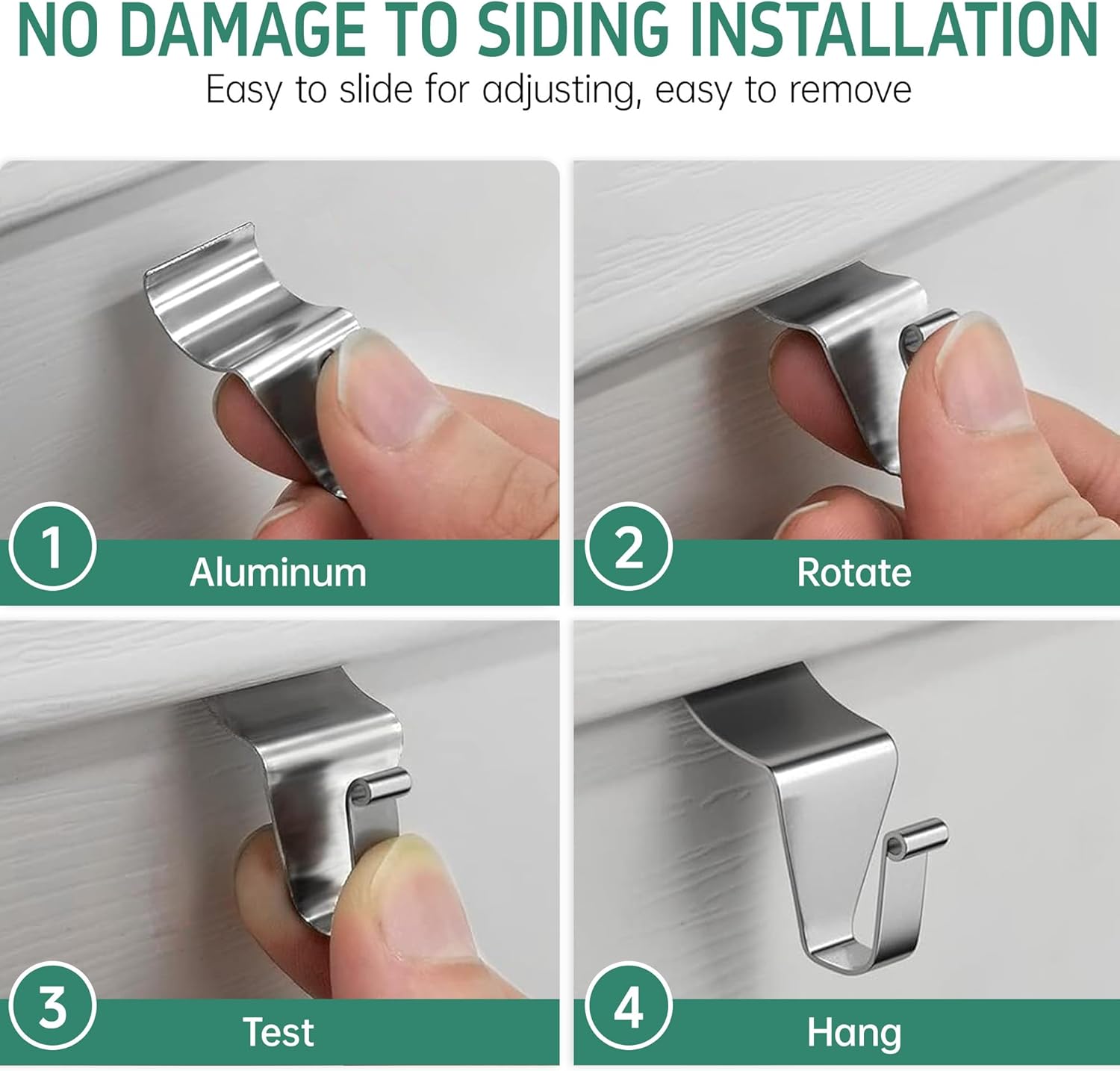 NO DAMAGE TO SIDING INSTALLATION

Easy to slide for adjusting, easy to remove

1 Aluminum

2 Rotate

3 Test

4 Hang