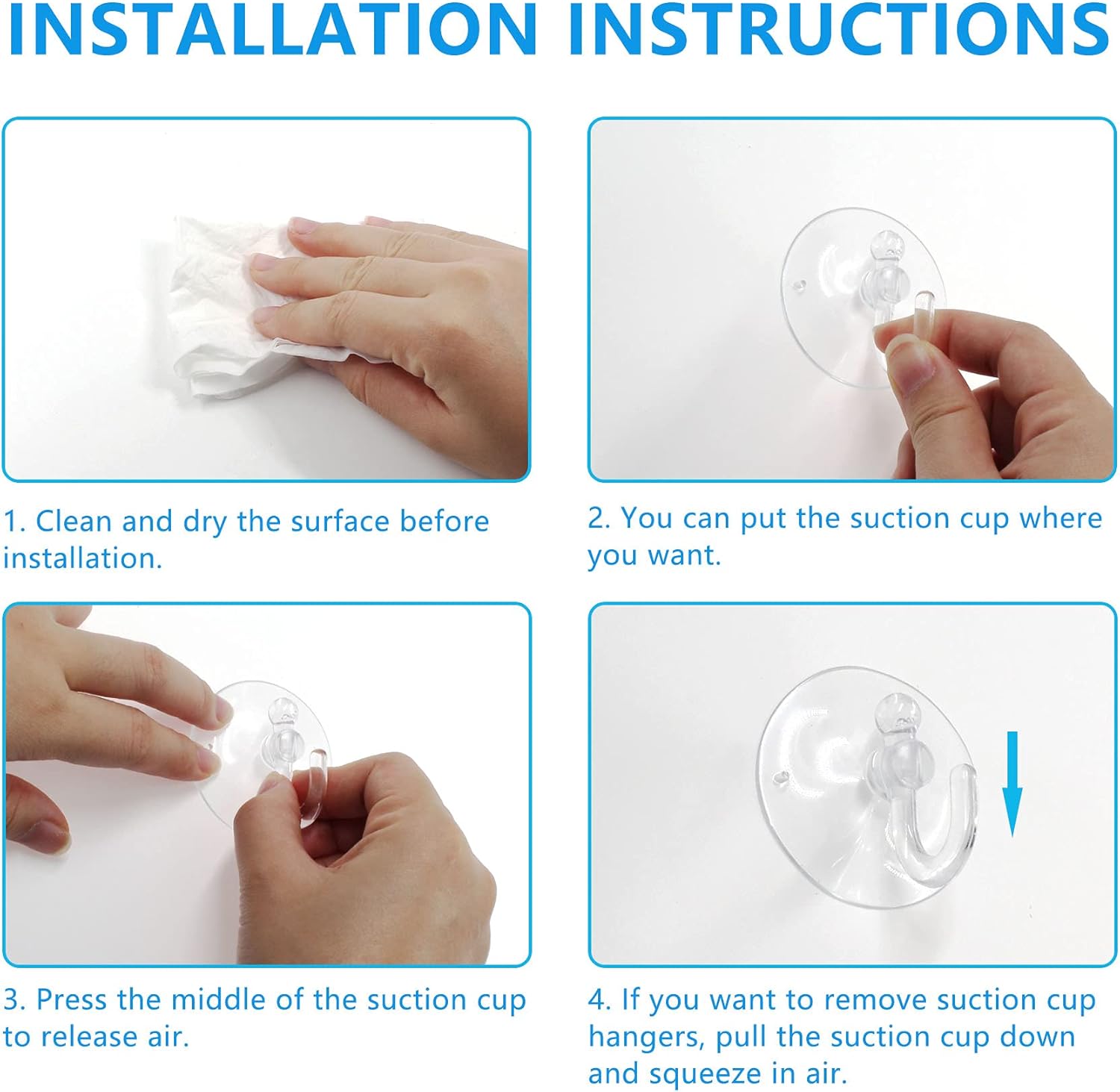 INSTALLATION INSTRUCTIONS

1. Clean and dry the surface before installation.

2. You can put the suction cup where you want.

3. Press the middle of the suction cup to release air.

4. If you want to remove suction cup hangers, pull the suction cup down and squeeze in air.