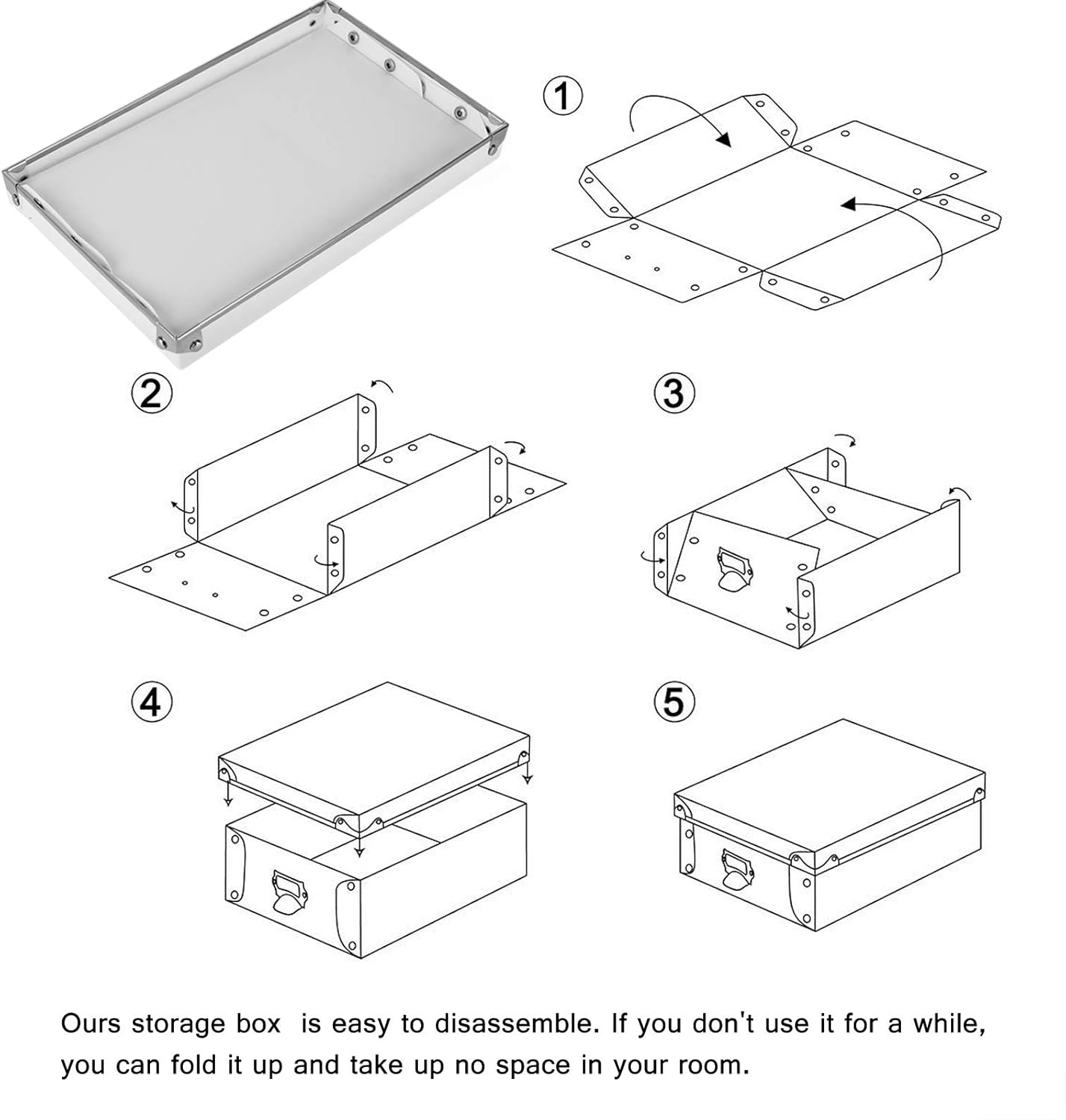 ①

②

③

④

⑤

Ours storage box  is easy to disassemble. If you don't use it for a while, you can fold it up and take up no space in your room.