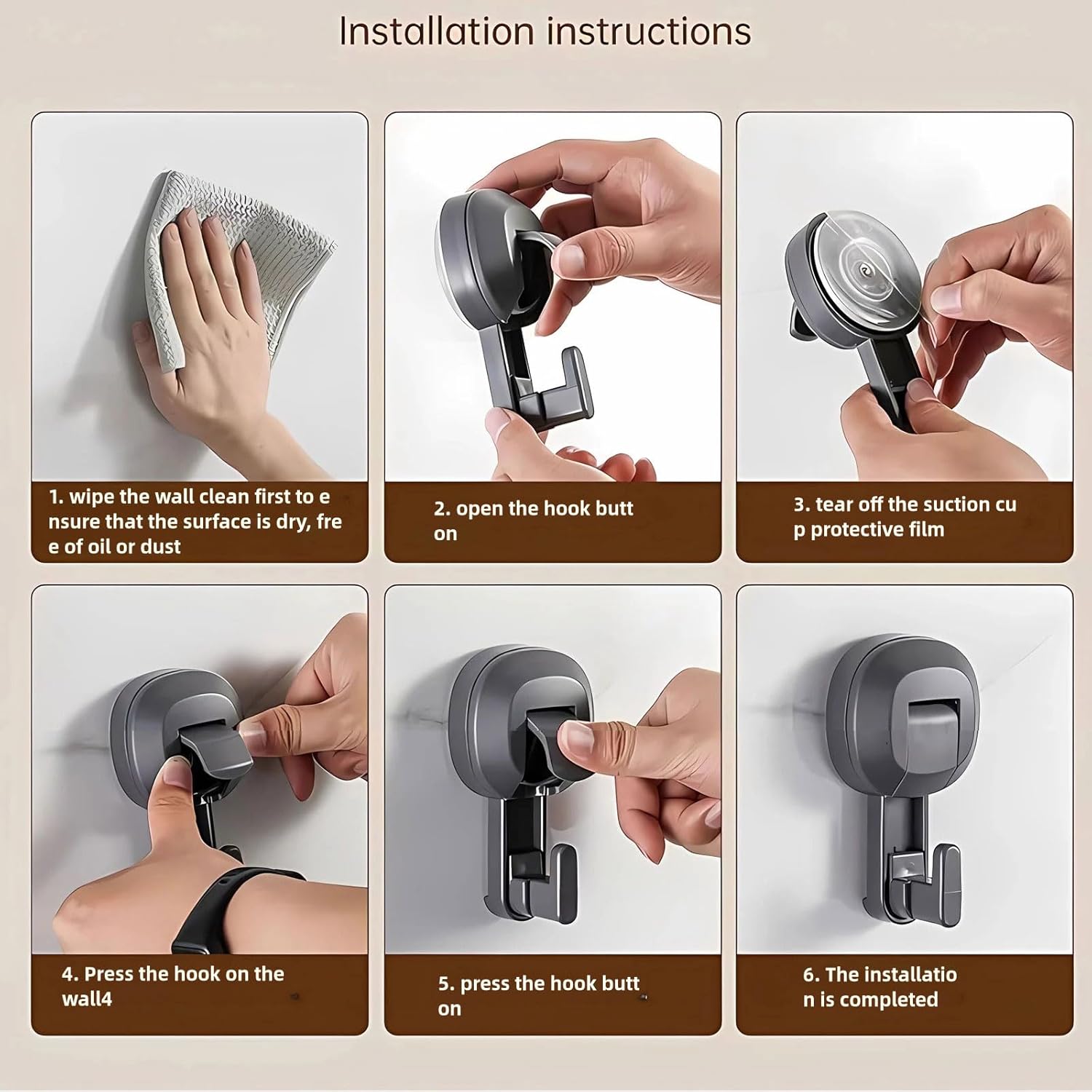 Installation instructions

1. wipe the wall clean first to e nsure that the surface is dry, fre e of oil or dust

2. open the hook butt on

3. tear off the suction cu p protective film

4. Press the hook on the wall4

5. press the hook butt on

6. The installatio n is completed