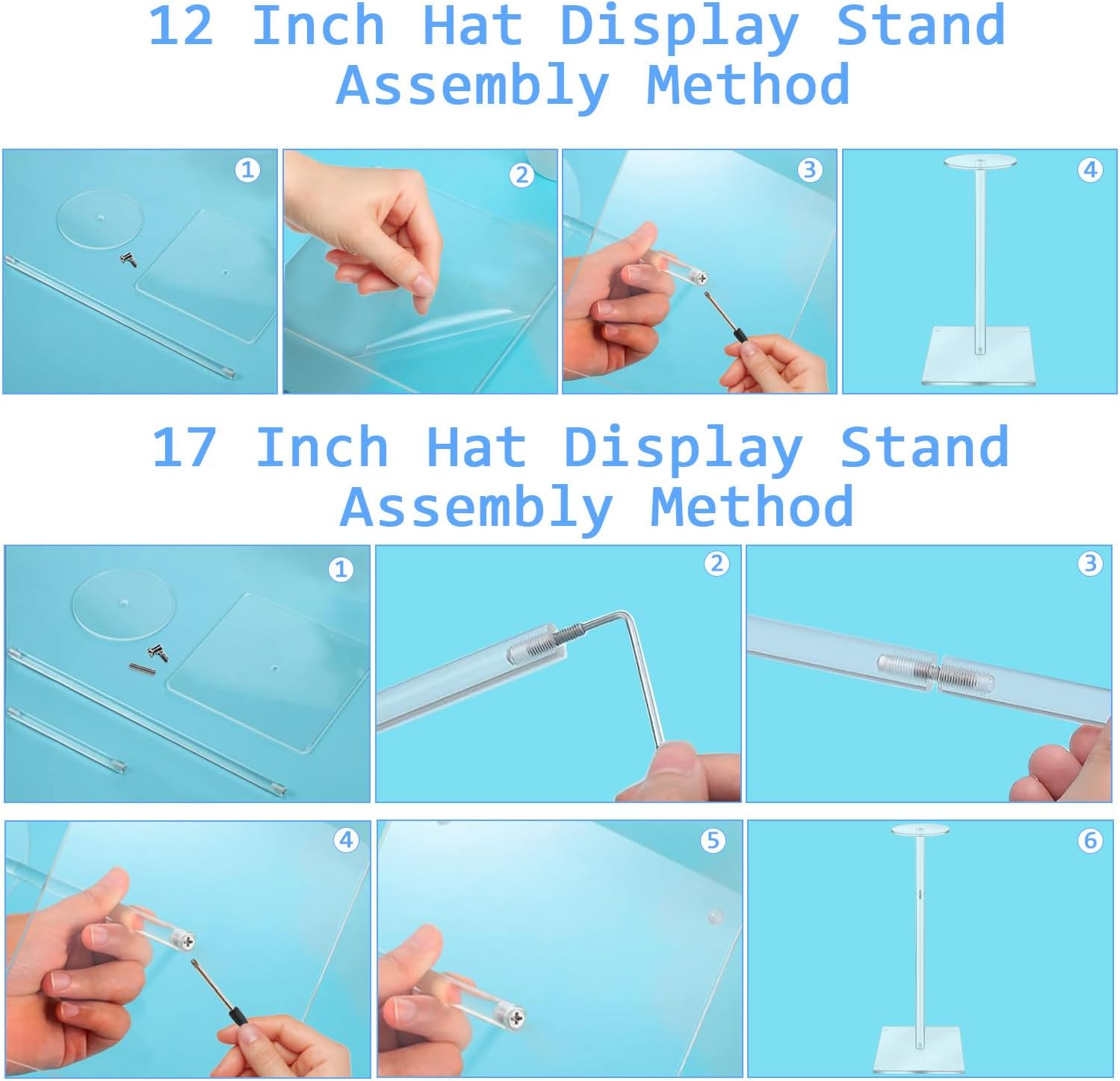 12 Inch Hat Display Stand Assembly Method

1

2

3

4

17 Inch Hat Display Stand Assembly Method

1

2

3

4

5

6