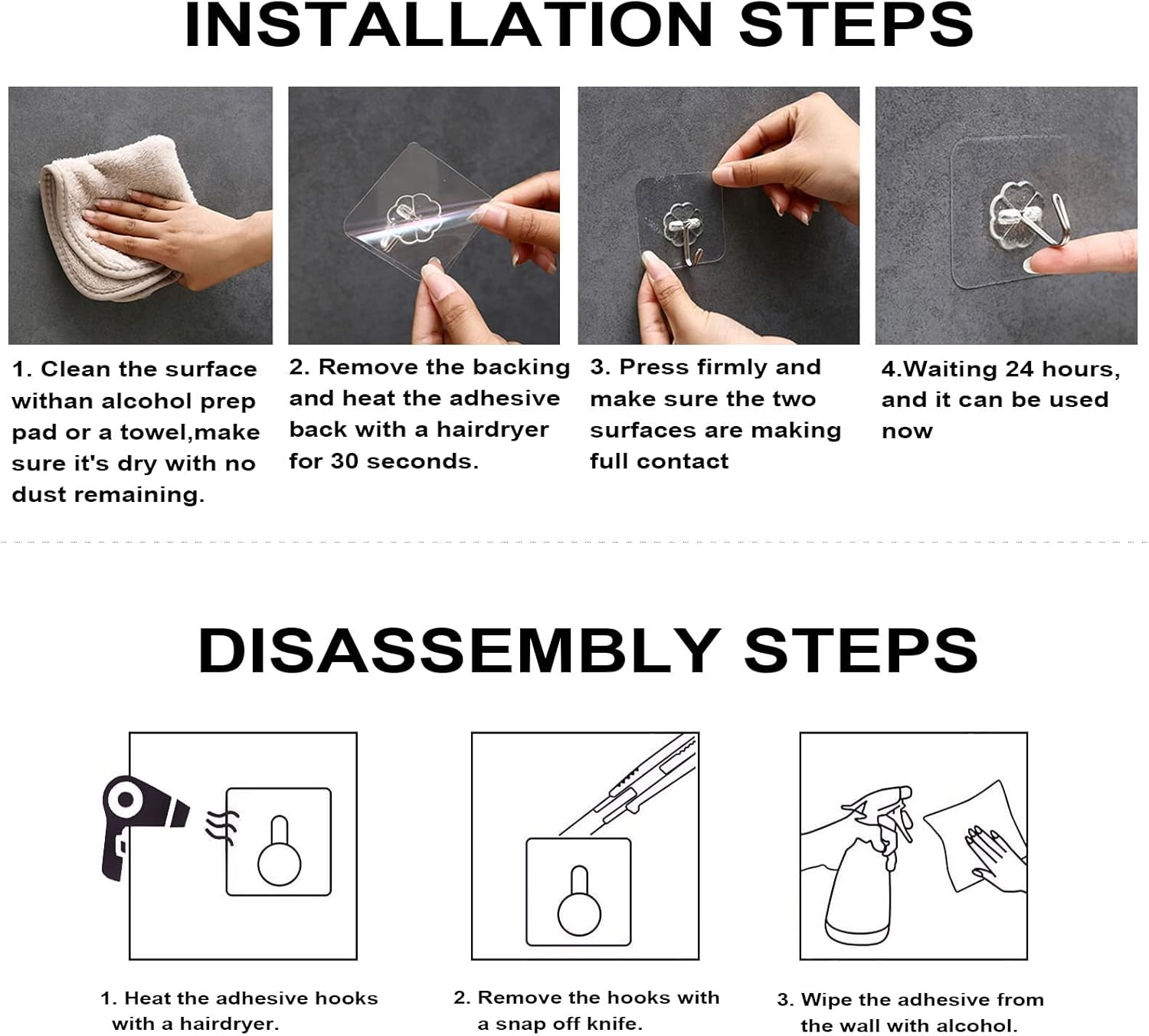 INSTALLATION STEPS

1. Clean the surface withan alcohol prep pad or a towel,make sure it's dry with no dust remaining.

2. Remove the backing and heat the adhesive back with a hairdryer for 30 seconds.

3. Press firmly and make sure the two surfaces are making full contact

4.Waiting 24 hours, and it can be used now

DISASSEMBLY STEPS

1. Heat the adhesive hooks with a hairdryer.

2. Remove the hooks with a snap off knife.

3. Wipe the adhesive from the wall with alcohol.