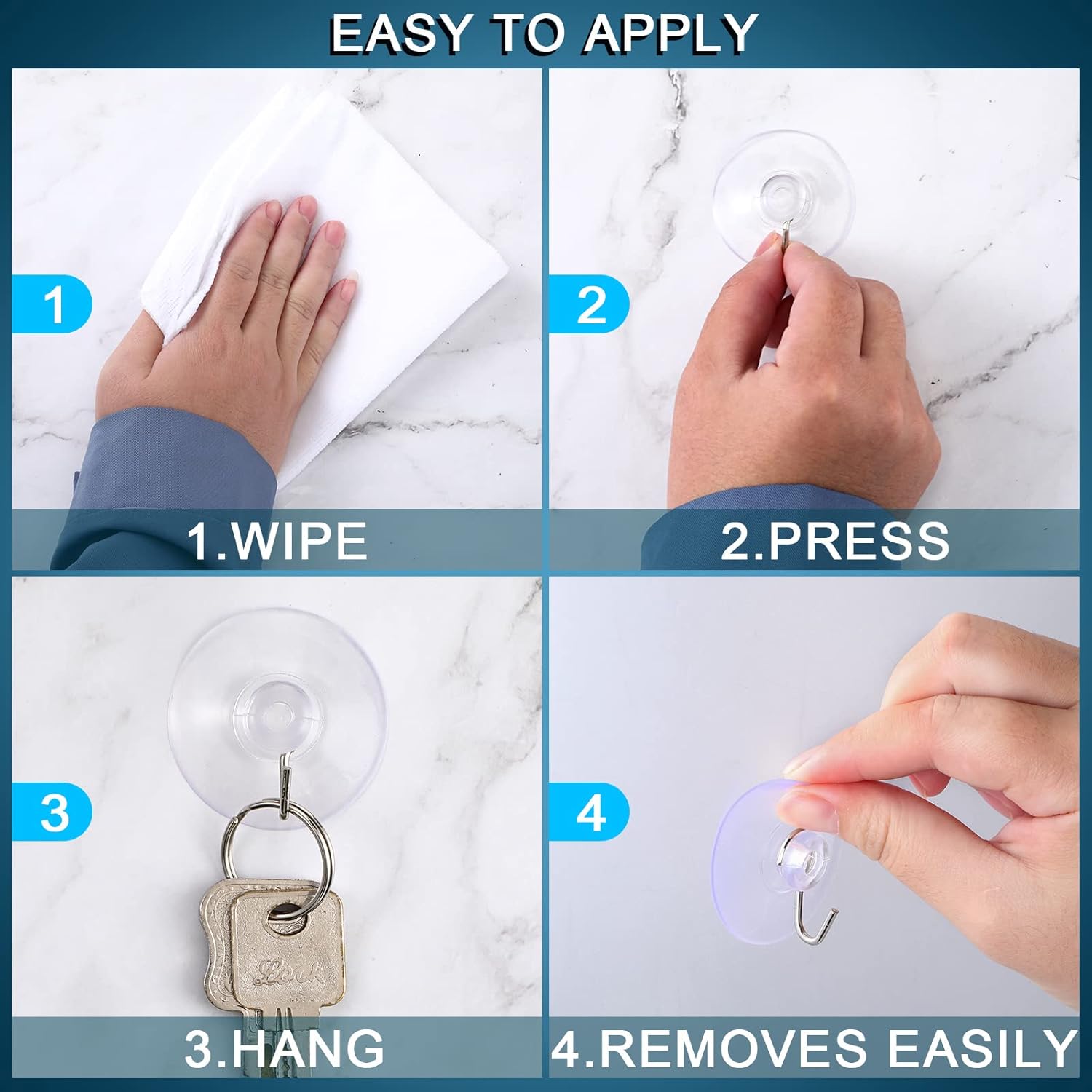 EASY TO APPLY

1

1.WIPE

2

2.PRESS

3

Lock

3.HANG

4

4.REMOVES EASILY