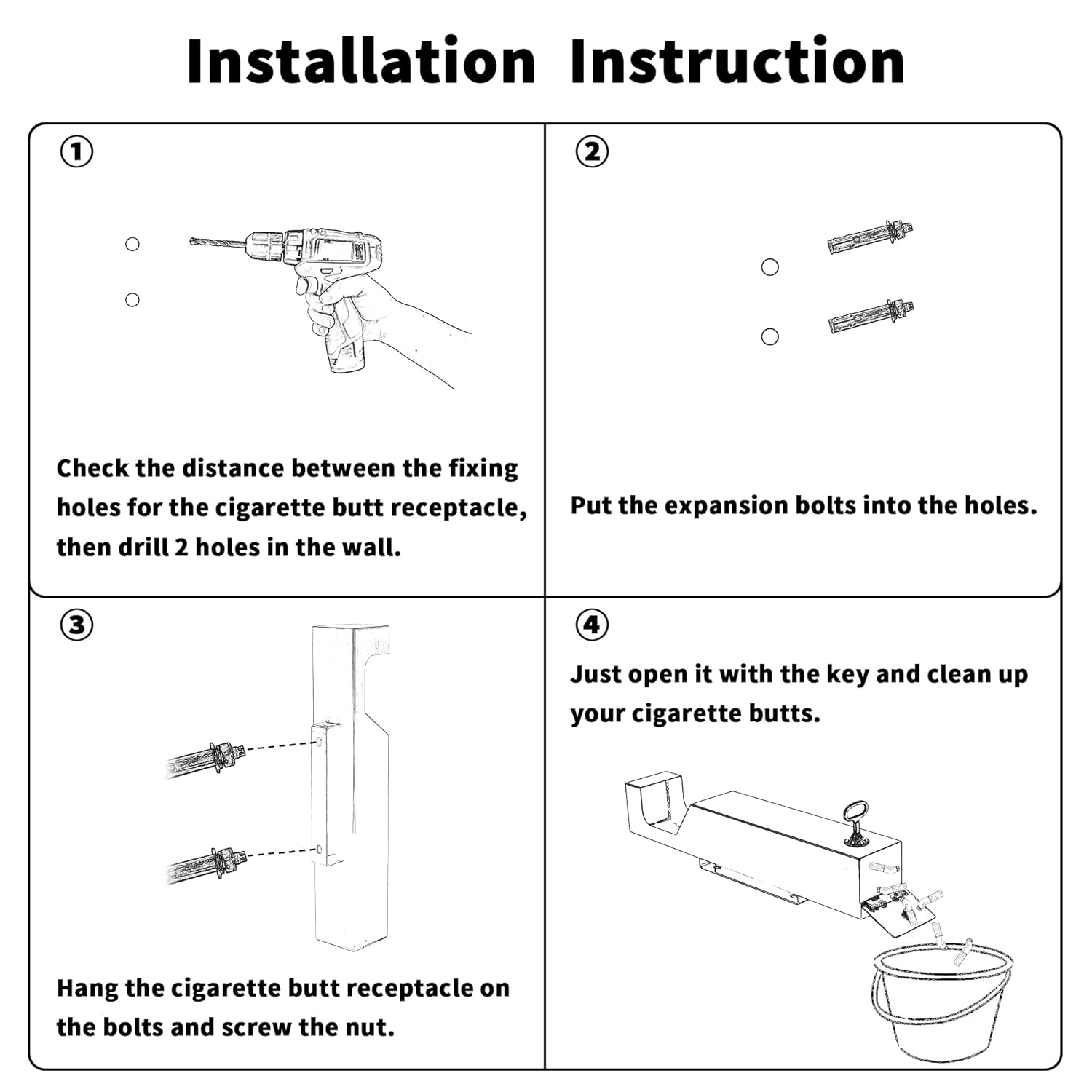 Installation Instruction

①

Check the distance between the fixing holes for the cigarette butt receptacle, then drill 2 holes in the wall.

②

Put the expansion bolts into the holes.

③

Hang the cigarette butt receptacle on the bolts and screw the nut.

④

Just open it with the key and clean up your cigarette butts.