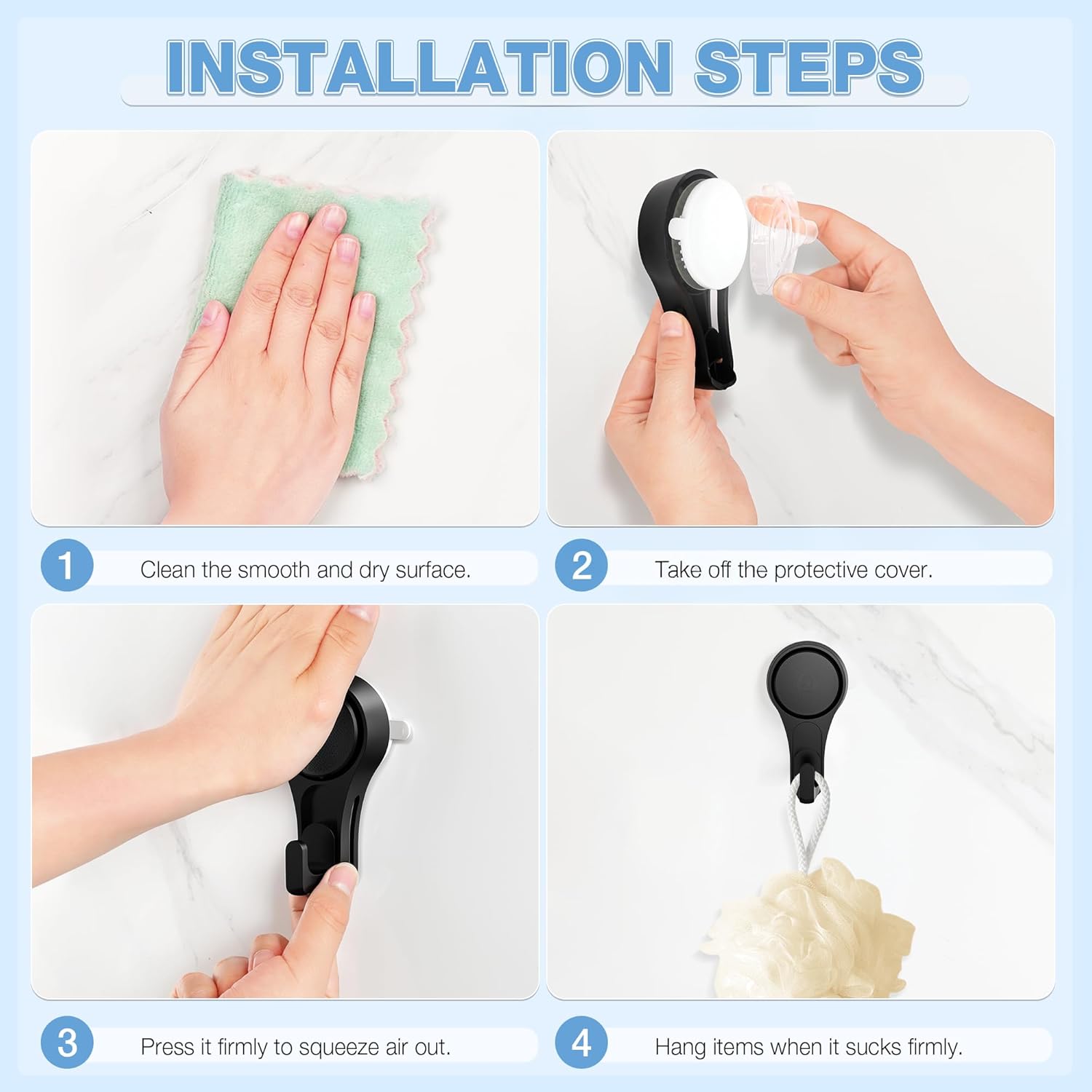 INSTALLATION STEPS

1 Clean the smooth and dry surface.

2 Take off the protective cover.

3 Press it firmly to squeeze air out.

4 Hang items when it sucks firmly.