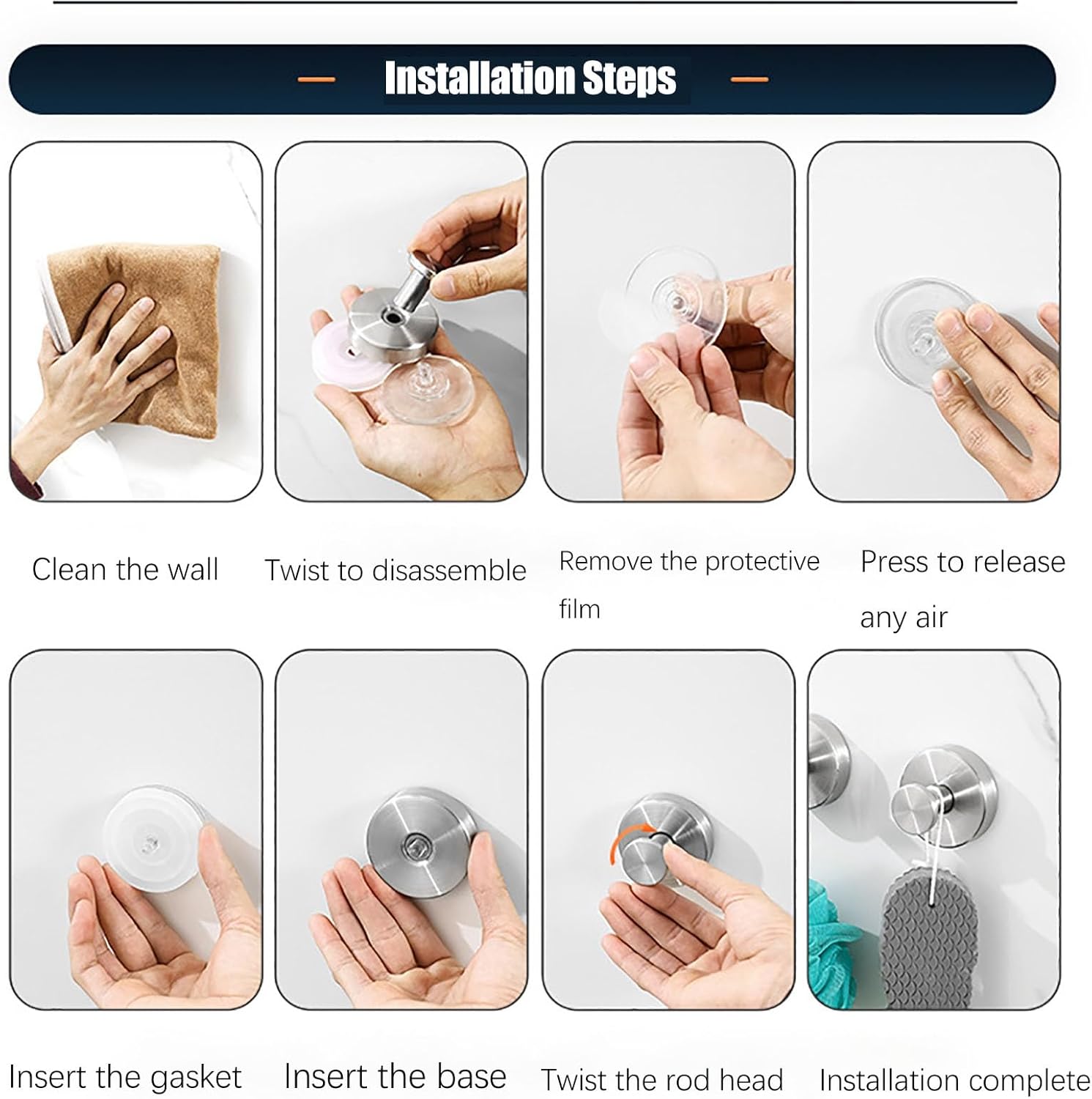 Installation Steps

Clean the wall

Twist to disassemble

Remove the protective film

Press to release any air

Insert the gasket

Insert the base

Twist the rod head

Installation complete