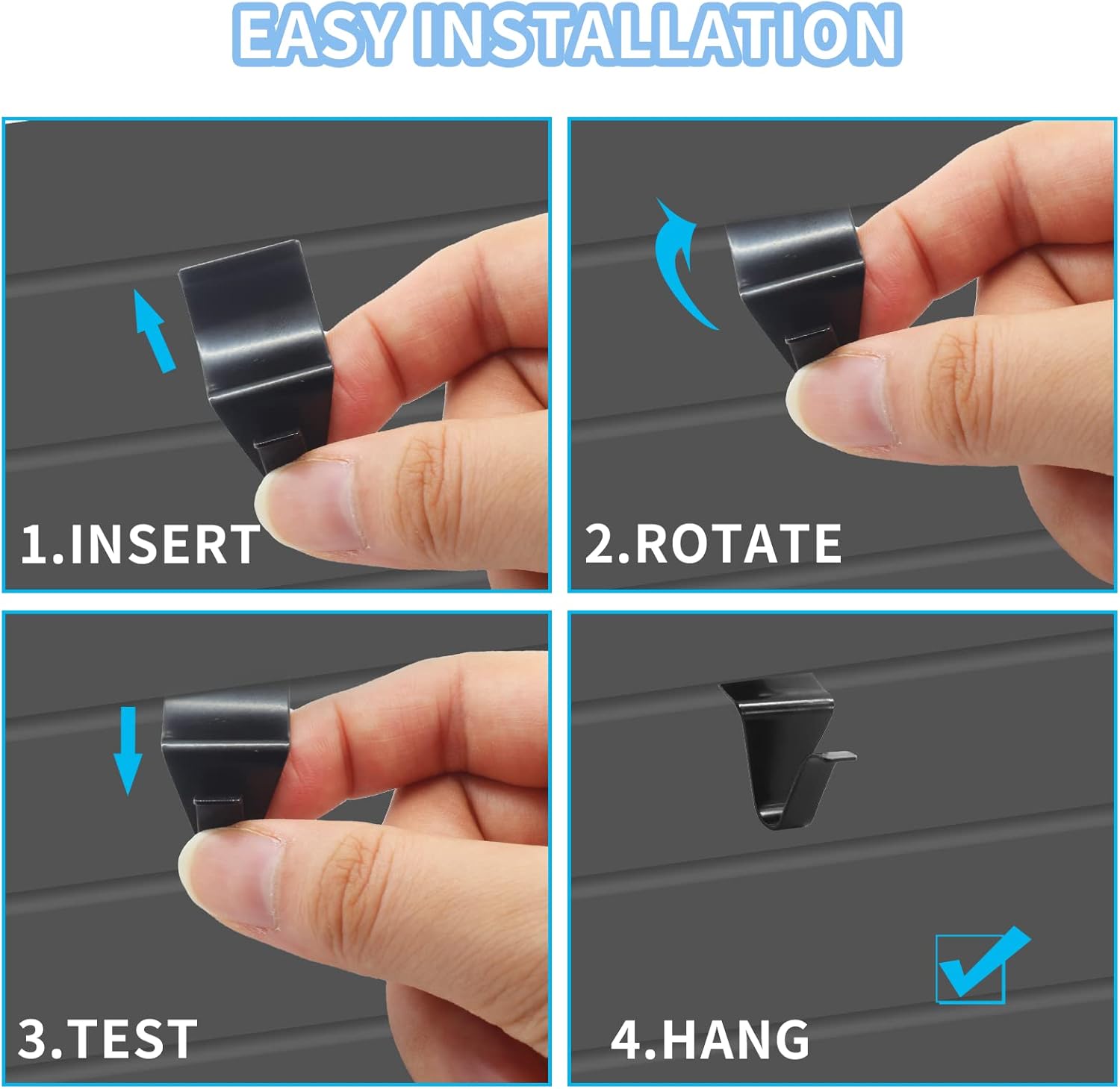 EASY INSTALLATION

1.INSERT

2.ROTATE

3.TEST

4.HANG