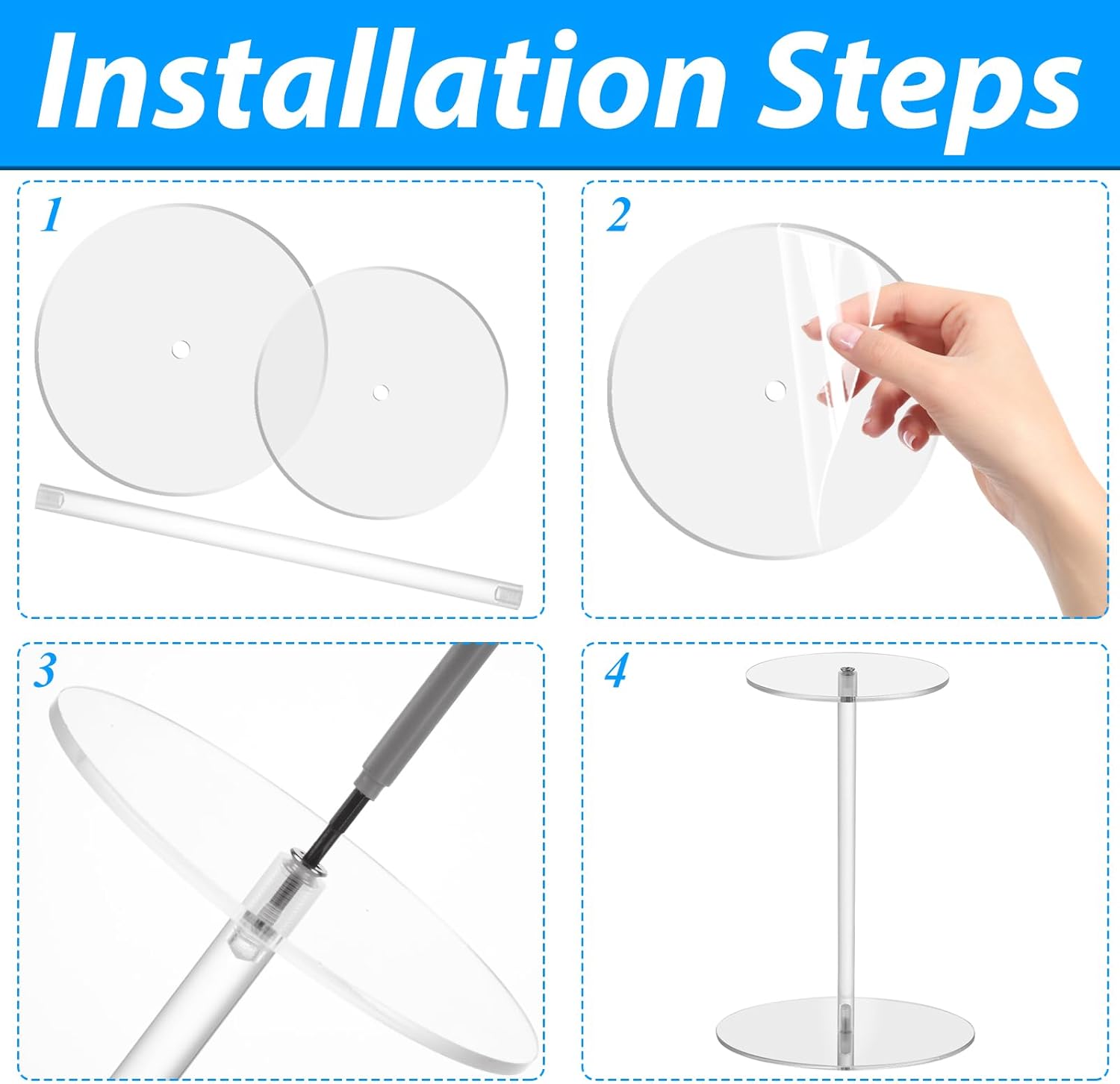 Installation Steps

1

2

3

4