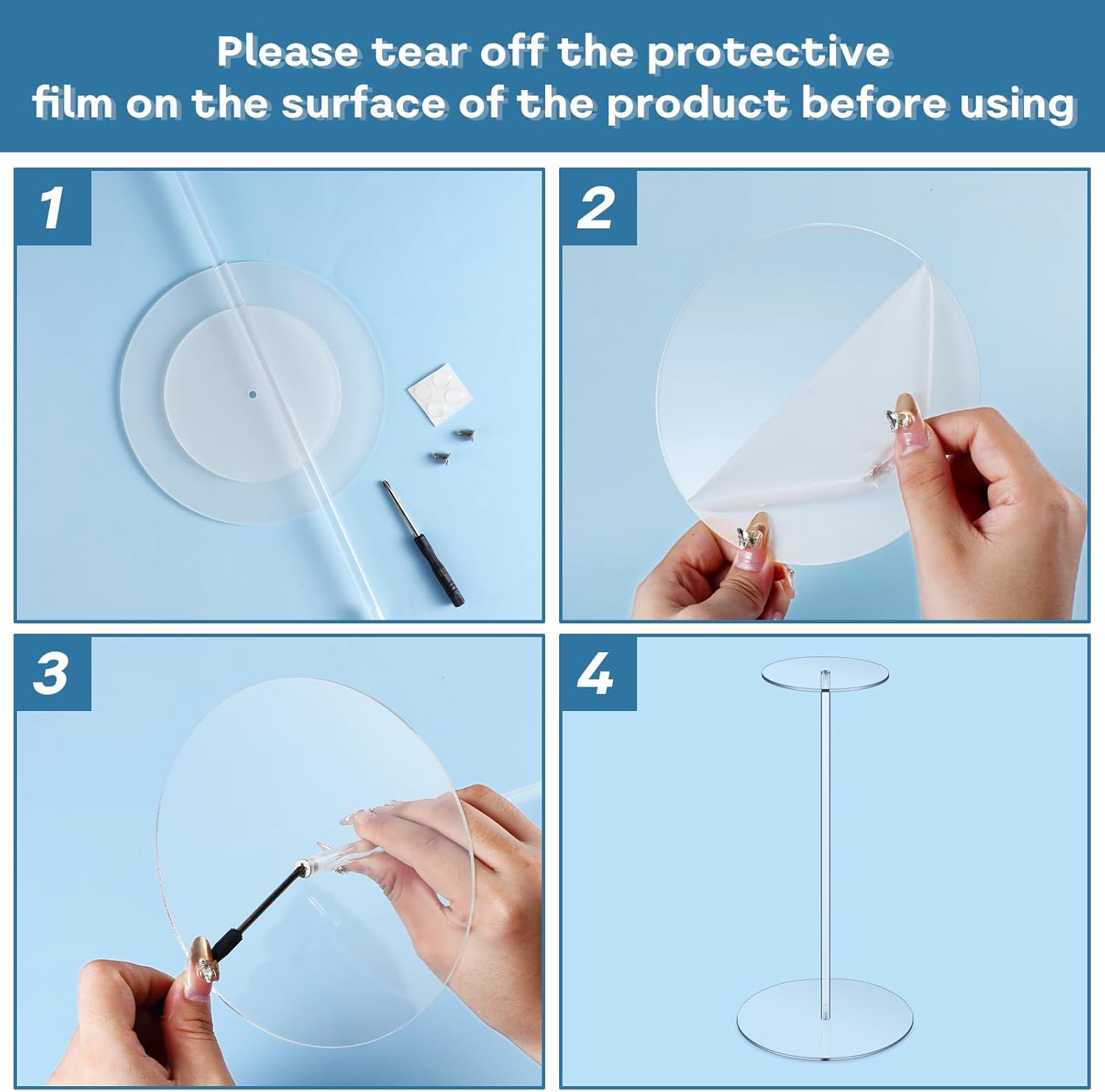 Please tear off the protective film on the surface of the product before using

1

2

3

4