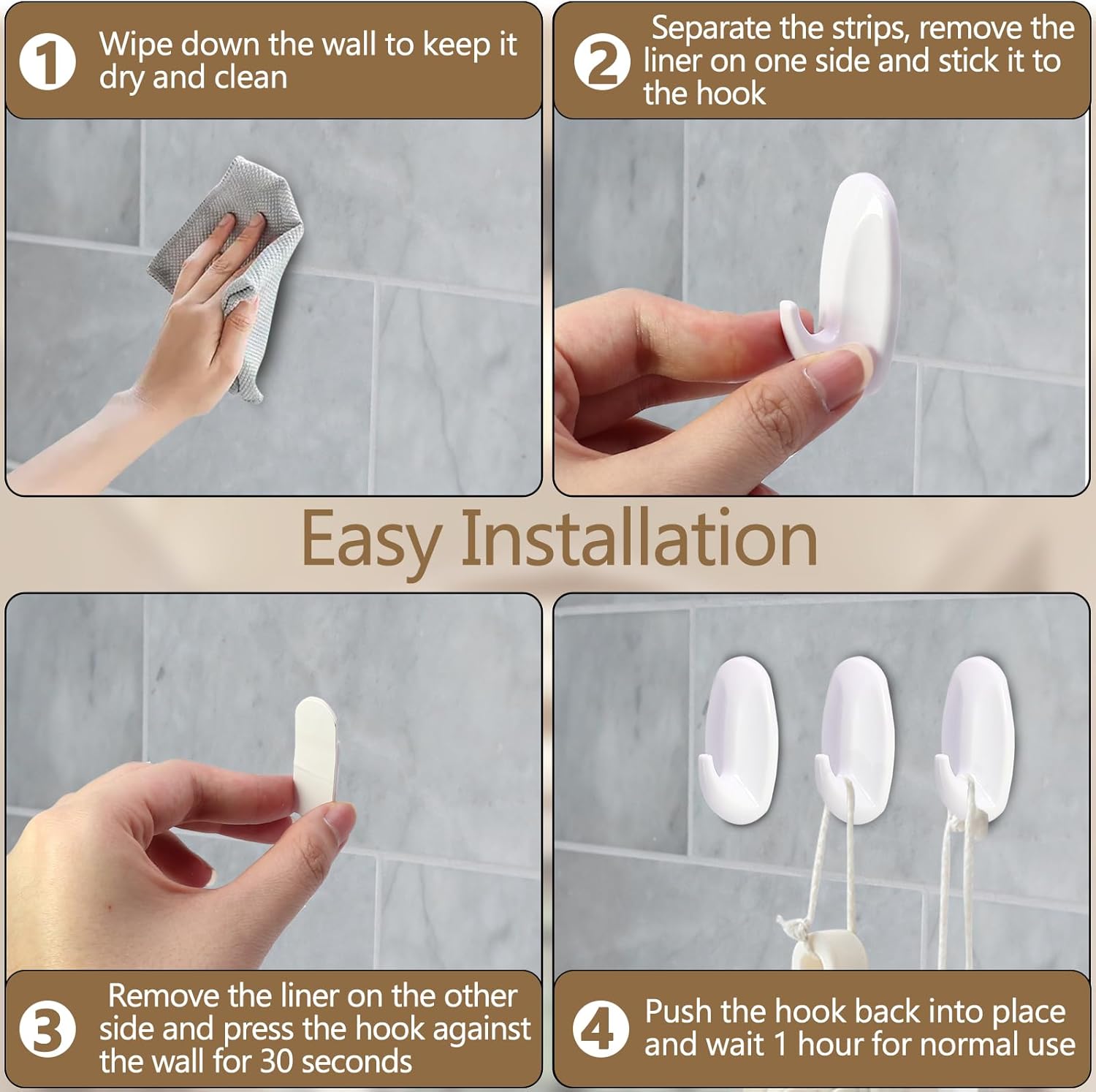 1 Wipe down the wall to keep it dry and clean

2 Separate the strips, remove the liner on one side and stick it to the hook

Easy Installation

3 Remove the liner on the other side and press the hook against the wall for 30 seconds

4 Push the hook back into place and wait 1 hour for normal use