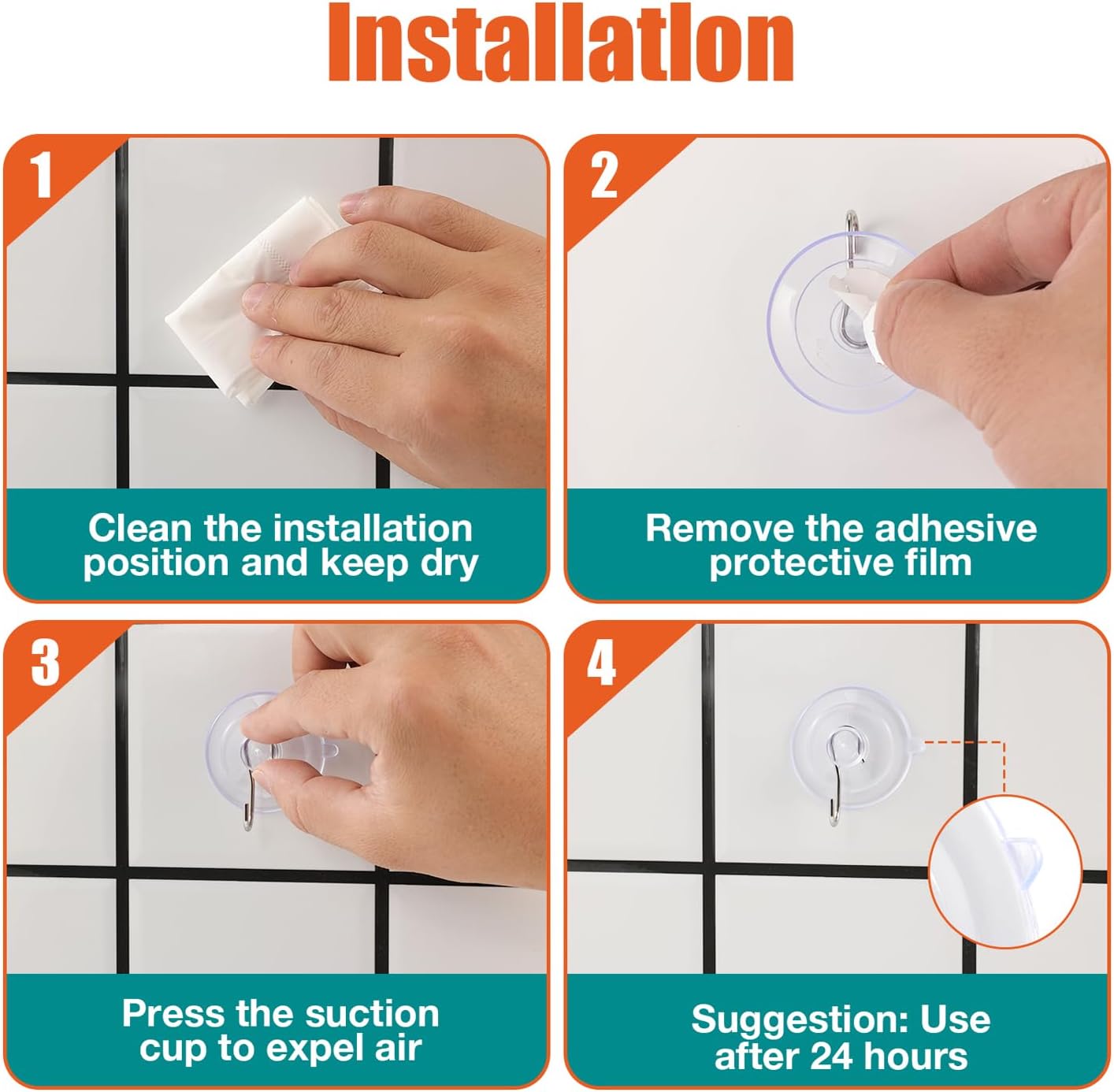 Installation

1

Clean the installation position and keep dry

2

Remove the adhesive protective film

3

Press the suction cup to expel air

4

Suggestion: Use after 24 hours