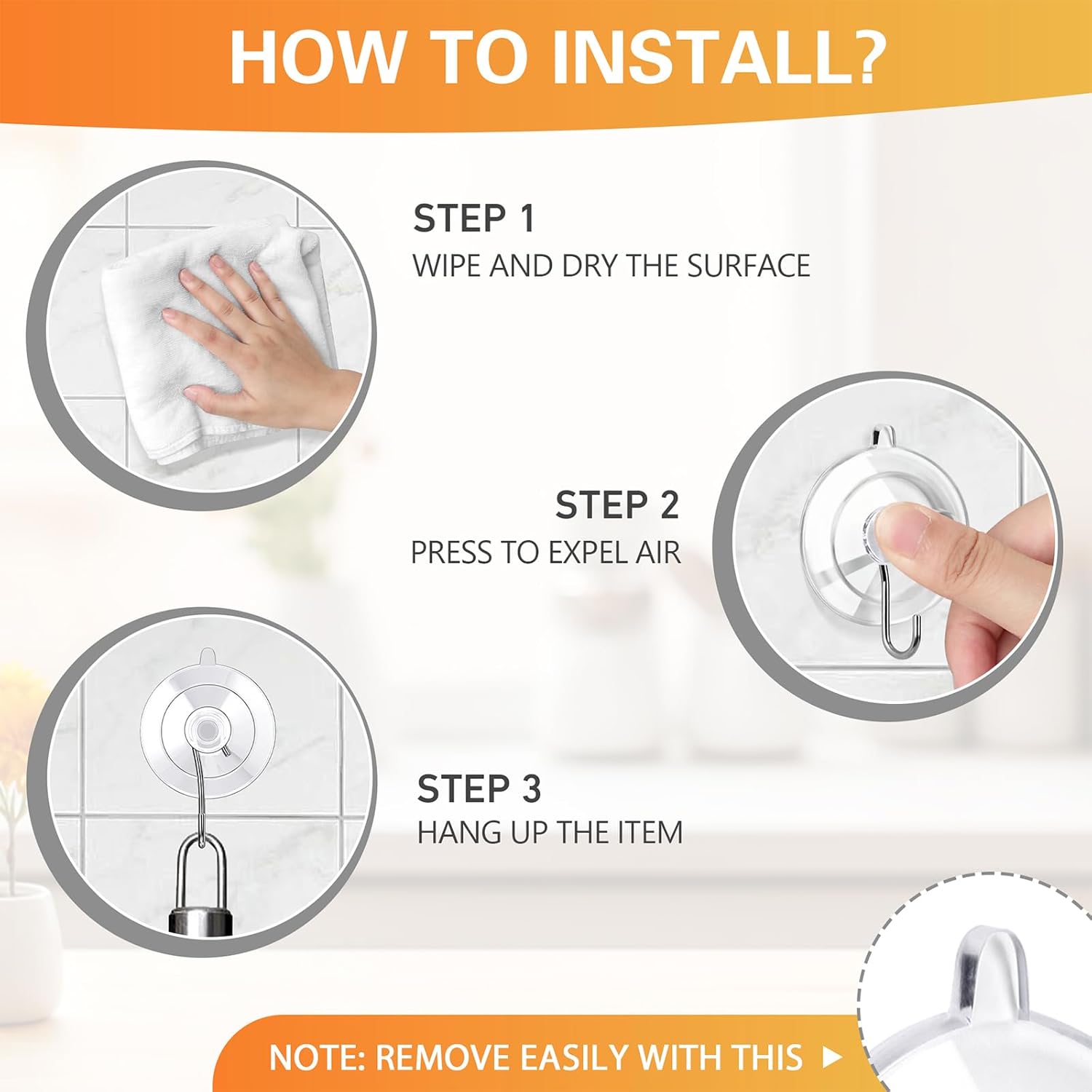 HOW TO INSTALL?

STEP 1
WIPE AND DRY THE SURFACE

STEP 2
PRESS TO EXPEL AIR

STEP 3
HANG UP THE ITEM

NOTE: REMOVE EASILY WITH THIS ▶