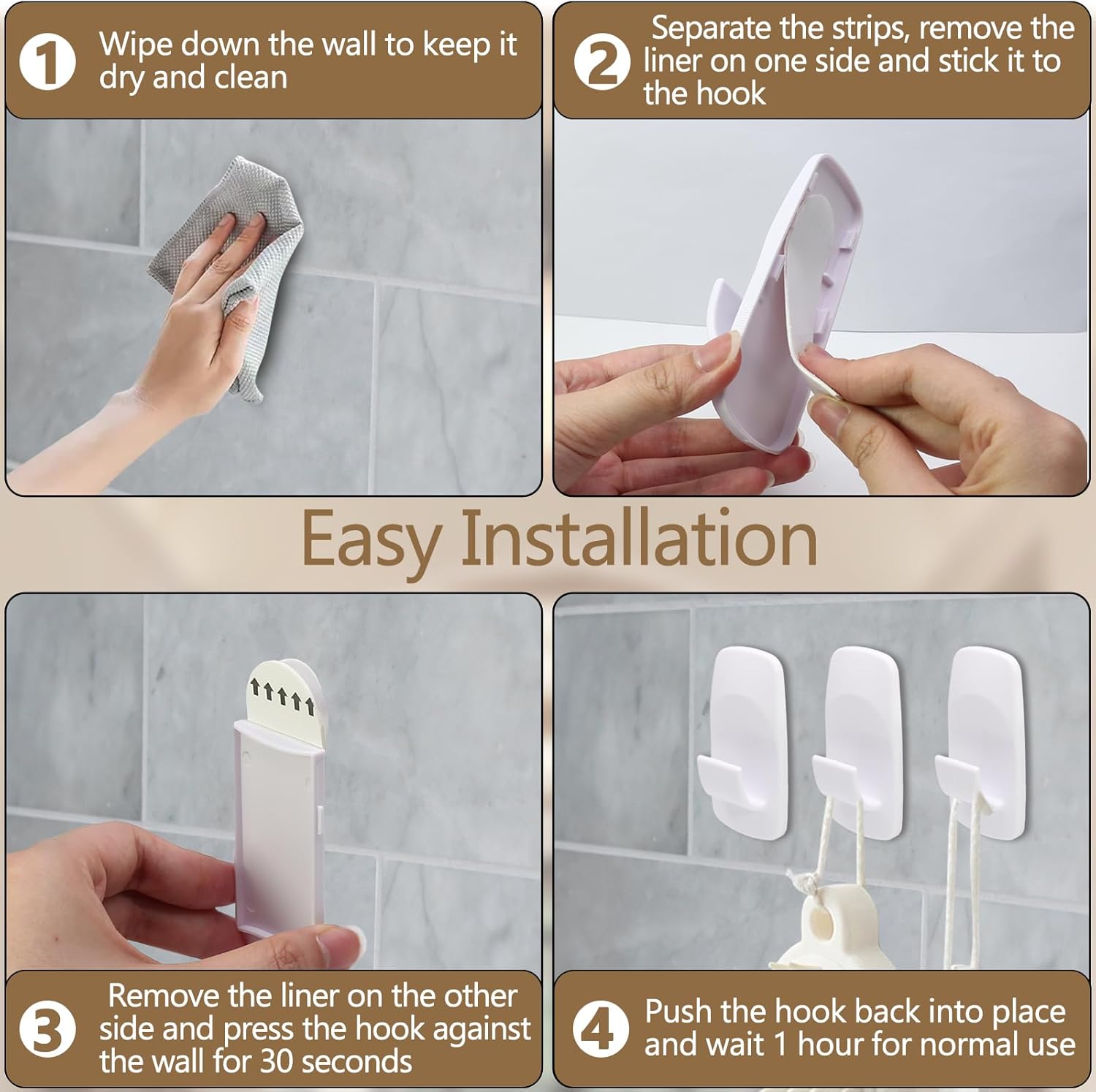 1 Wipe down the wall to keep it dry and clean

2 Separate the strips, remove the liner on one side and stick it to the hook

Easy Installation

3 Remove the liner on the other side and press the hook against the wall for 30 seconds

4 Push the hook back into place and wait 1 hour for normal use