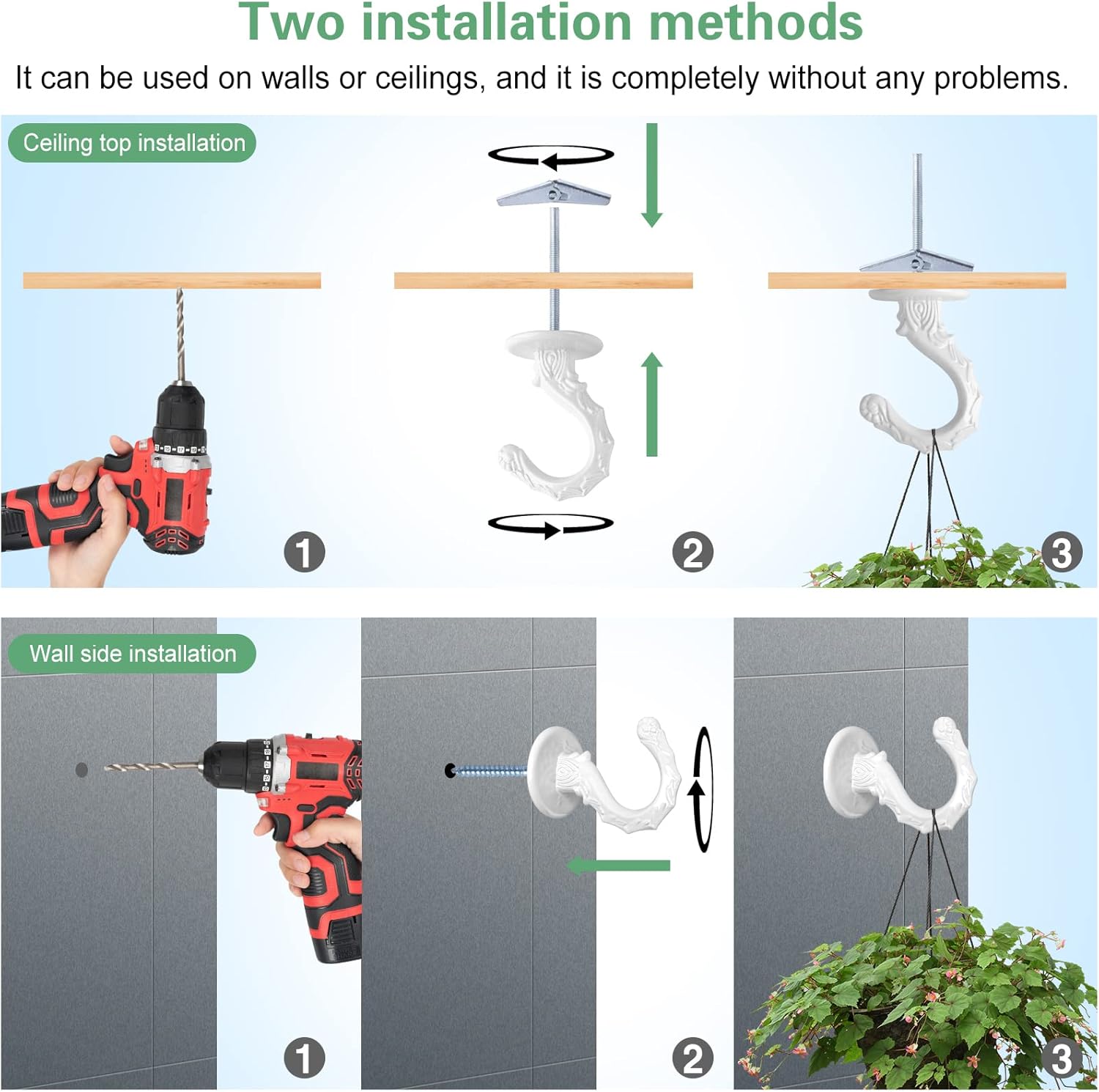 Two installation methods

It can be used on walls or ceilings, and it is completely without any problems.

Ceiling top installation

1

2

3

Wall side installation

1

2

3