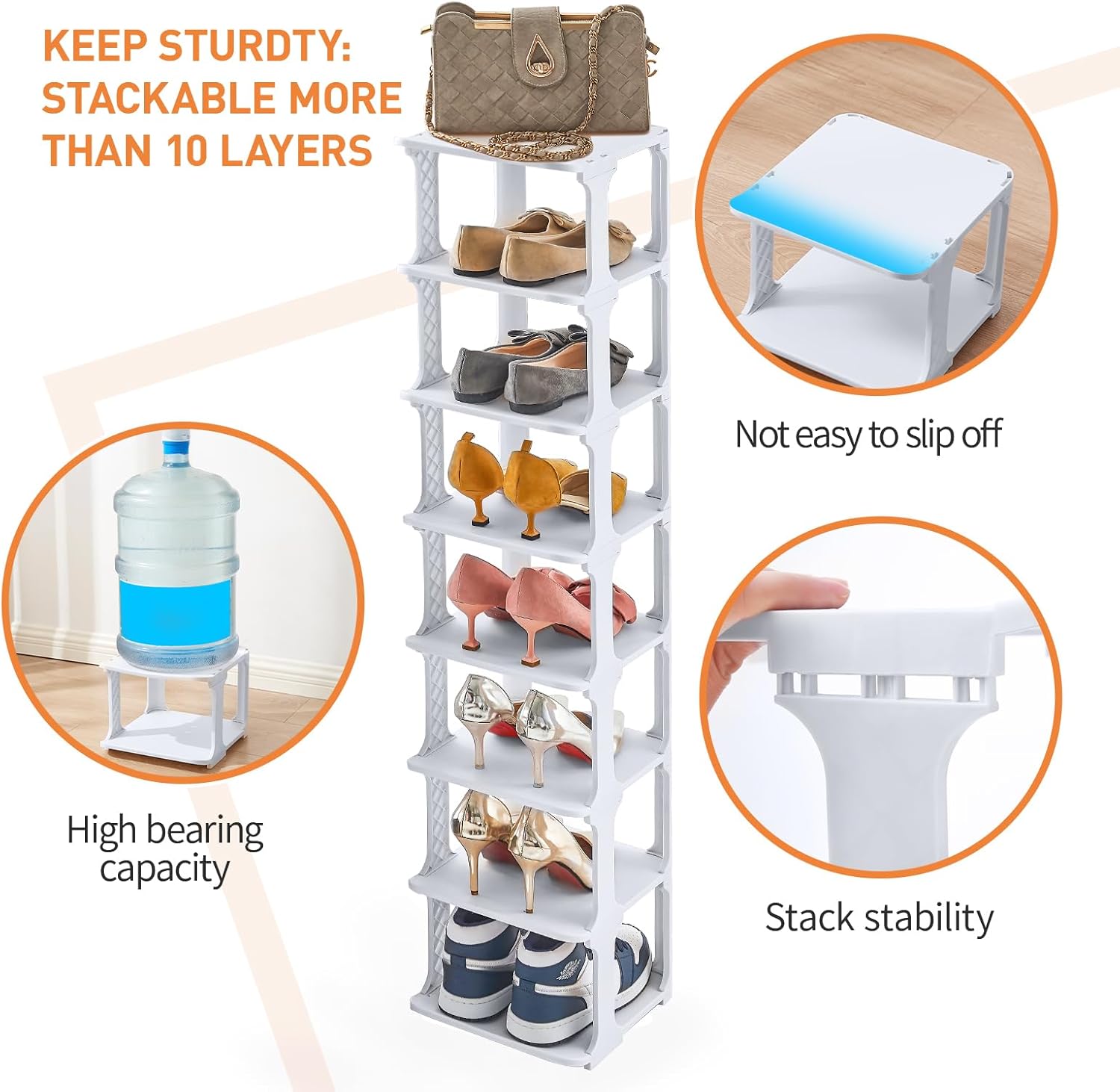 KEEP STURDTY:
STACKABLE MORE THAN 10 LAYERS

Not easy to slip off

High bearing capacity

Stack stability