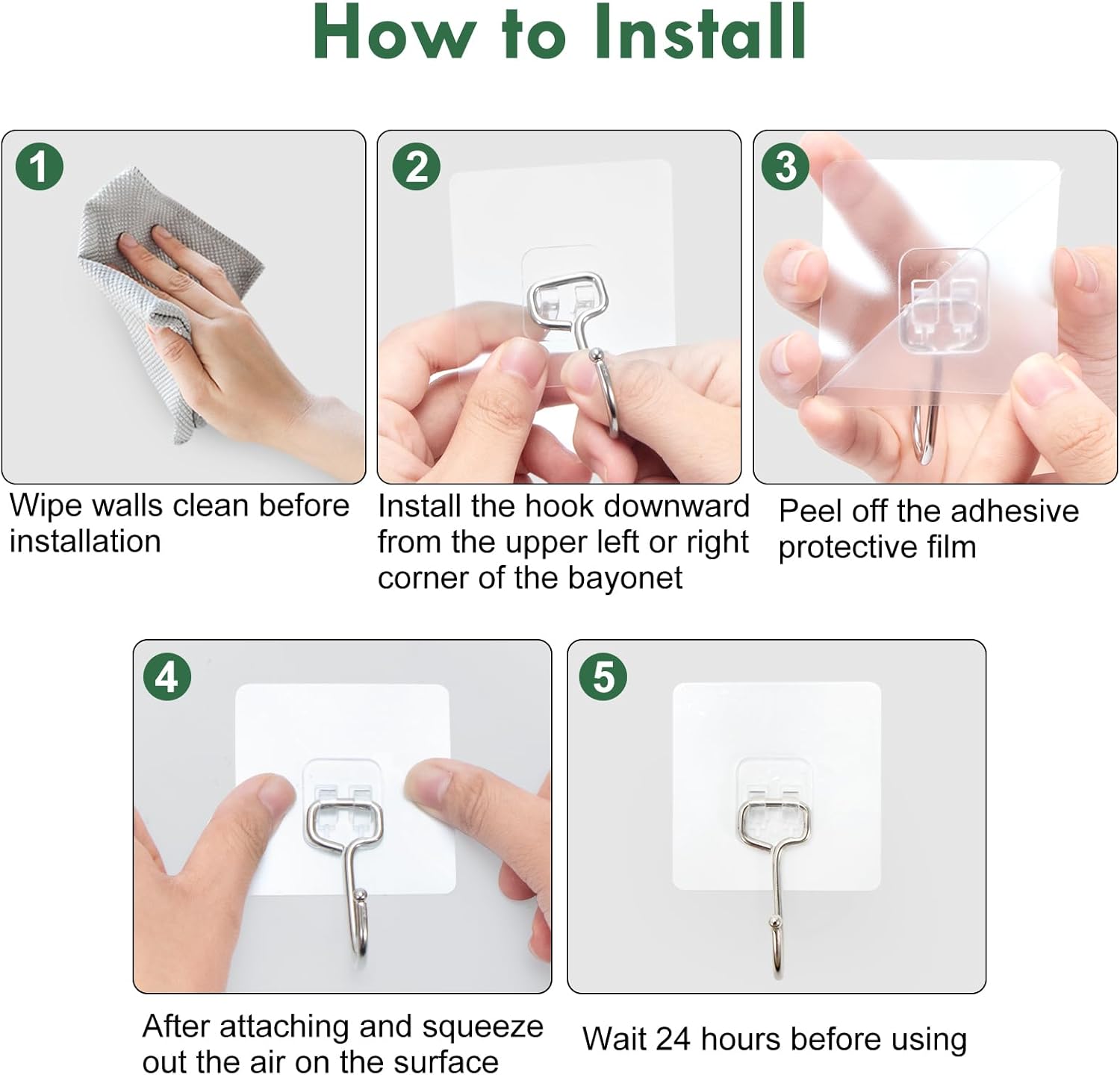 How to Install

1

Wipe walls clean before installation

2

Install the hook downward from the upper left or right corner of the bayonet

3

Peel off the adhesive protective film

4

After attaching and squeeze out the air on the surface

5

Wait 24 hours before using