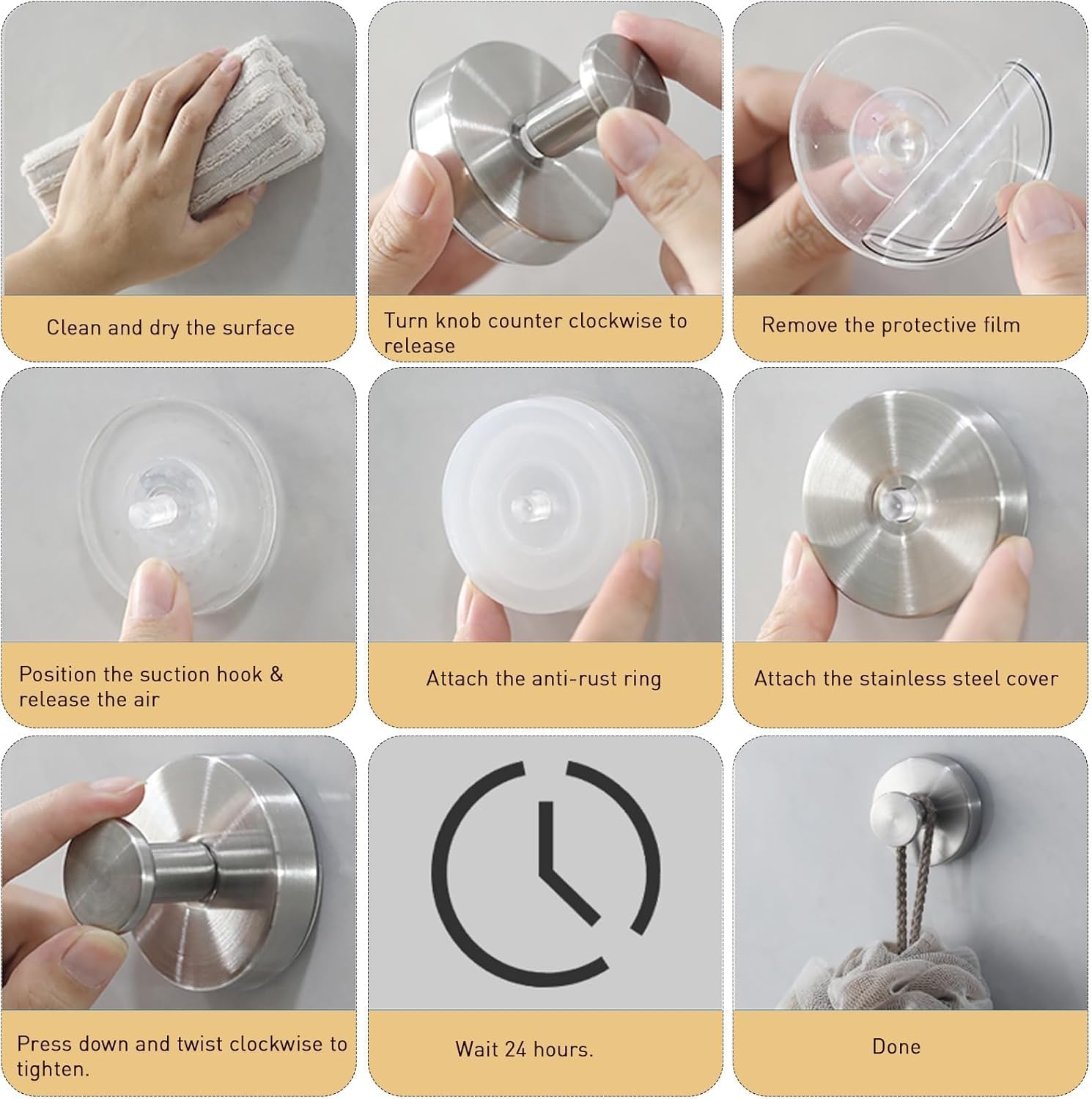 Clean and dry the surface

Turn knob counter clockwise to release

Remove the protective film

Position the suction hook & release the air

Attach the anti-rust ring

Attach the stainless steel cover

Press down and twist clockwise to tighten.

Wait 24 hours.

Done