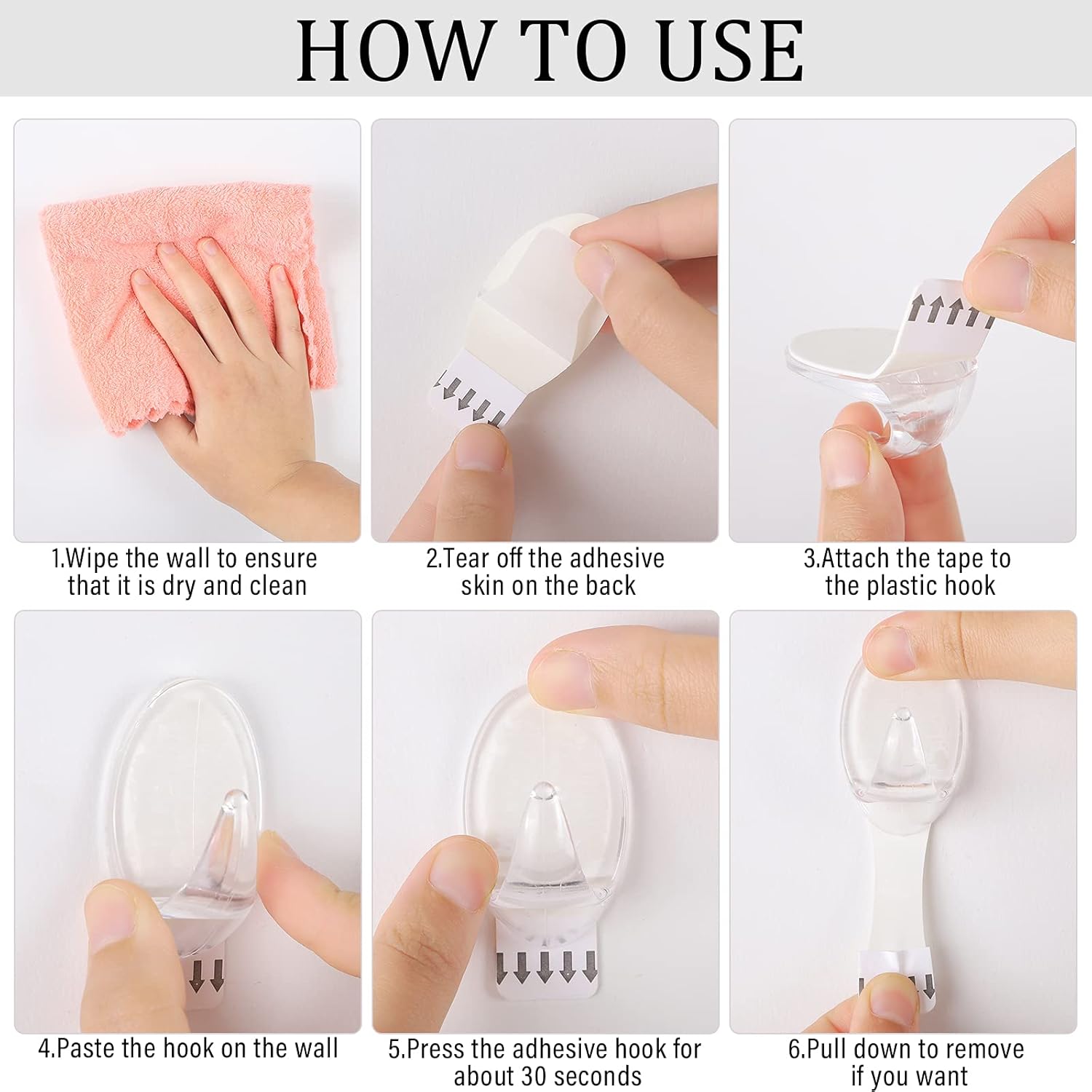 HOW TO USE

1.Wipe the wall to ensure that it is dry and clean

2.Tear off the adhesive skin on the back

3.Attach the tape to the plastic hook

4.Paste the hook on the wall

5.Press the adhesive hook for about 30 seconds

6.Pull down to remove if you want