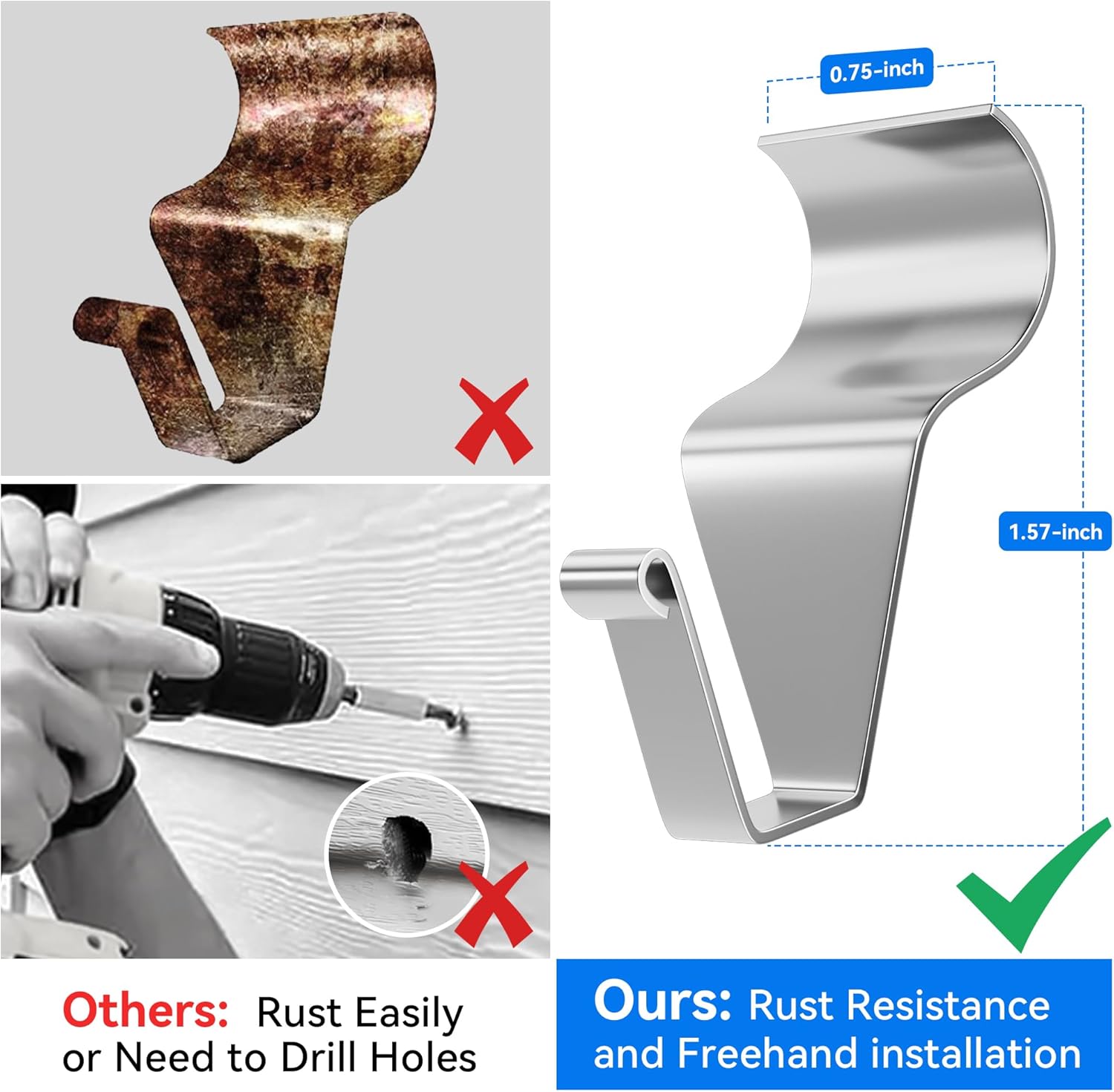 0.75-inch

1.57-inch

Others: Rust Easily or Need to Drill Holes

Ours: Rust Resistance and Freehand installation