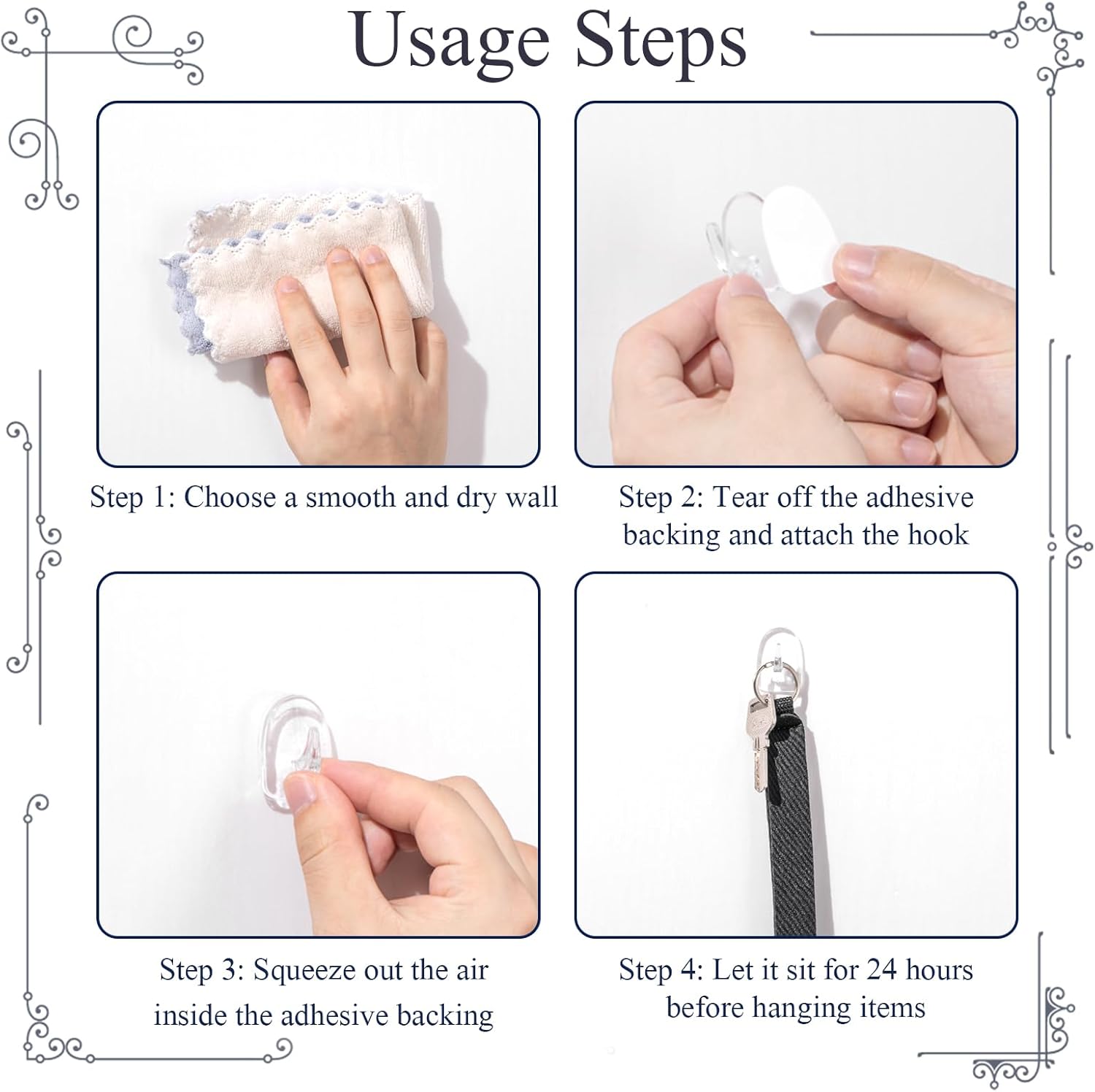 Usage Steps

Step 1: Choose a smooth and dry wall

Step 2: Tear off the adhesive backing and attach the hook

Step 3: Squeeze out the air inside the adhesive backing

Step 4: Let it sit for 24 hours before hanging items