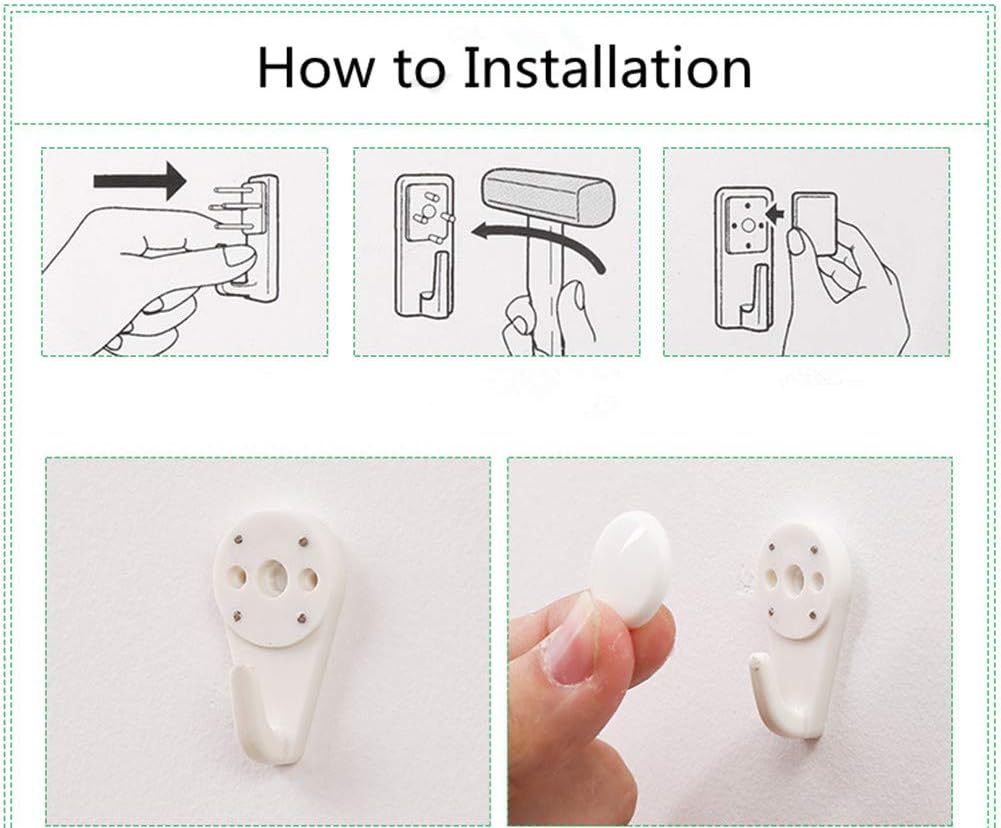 How to Installation