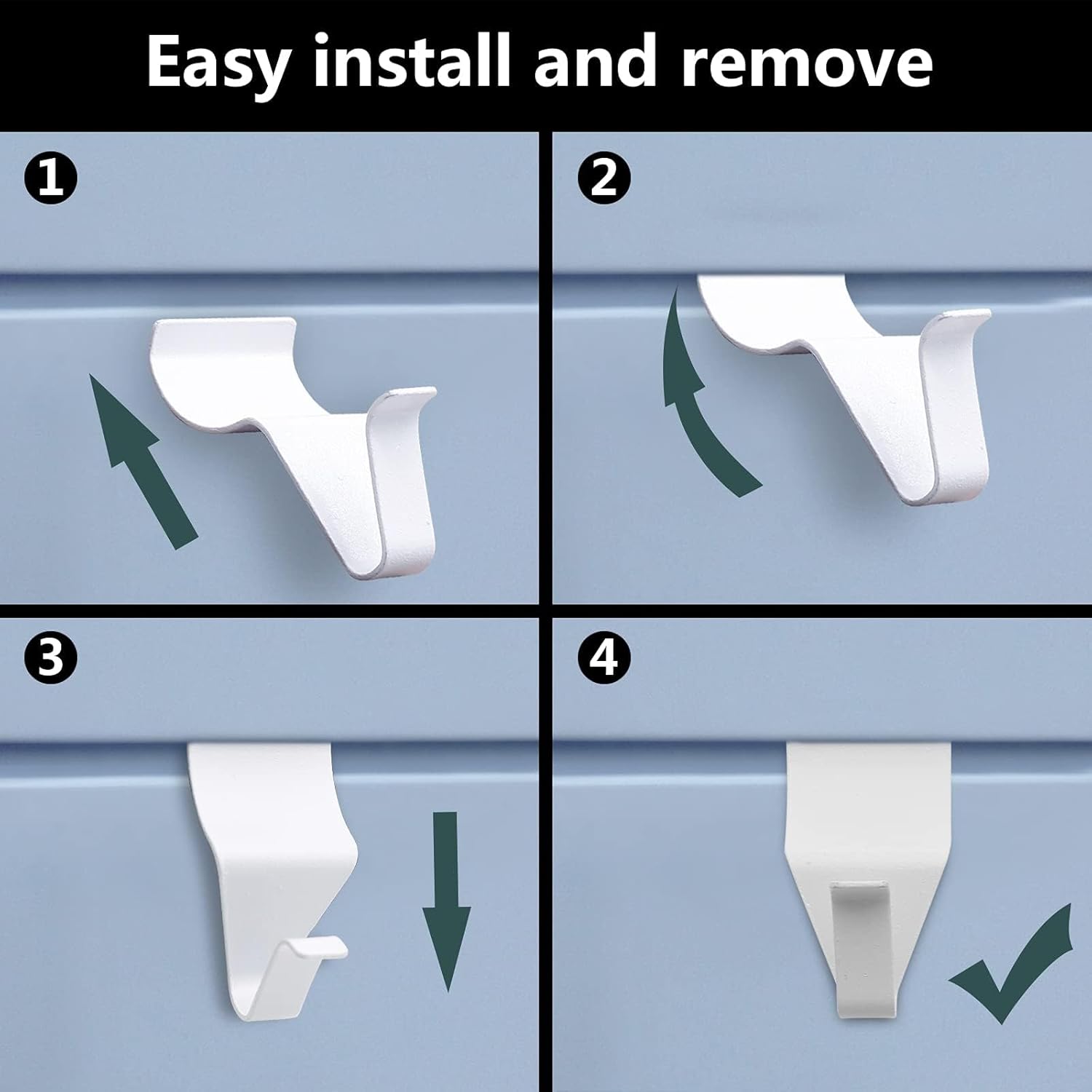 Easy install and remove

1

2

3

4