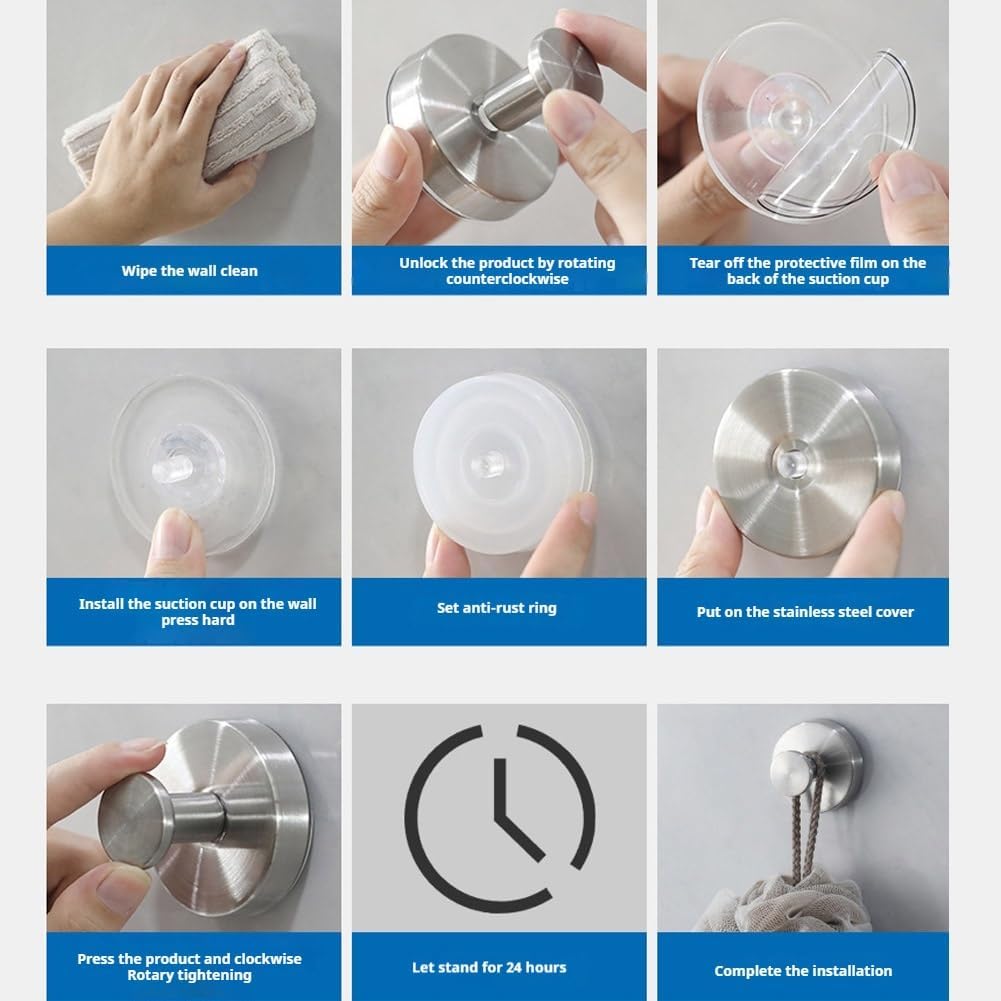 Wipe the wall clean

Unlock the product by rotating counterclockwise

Tear off the protective film on the back of the suction cup

Install the suction cup on the wall press hard

Set anti-rust ring

Put on the stainless steel cover

Press the product and clockwise Rotary tightening

Let stand for 24 hours

Complete the installation