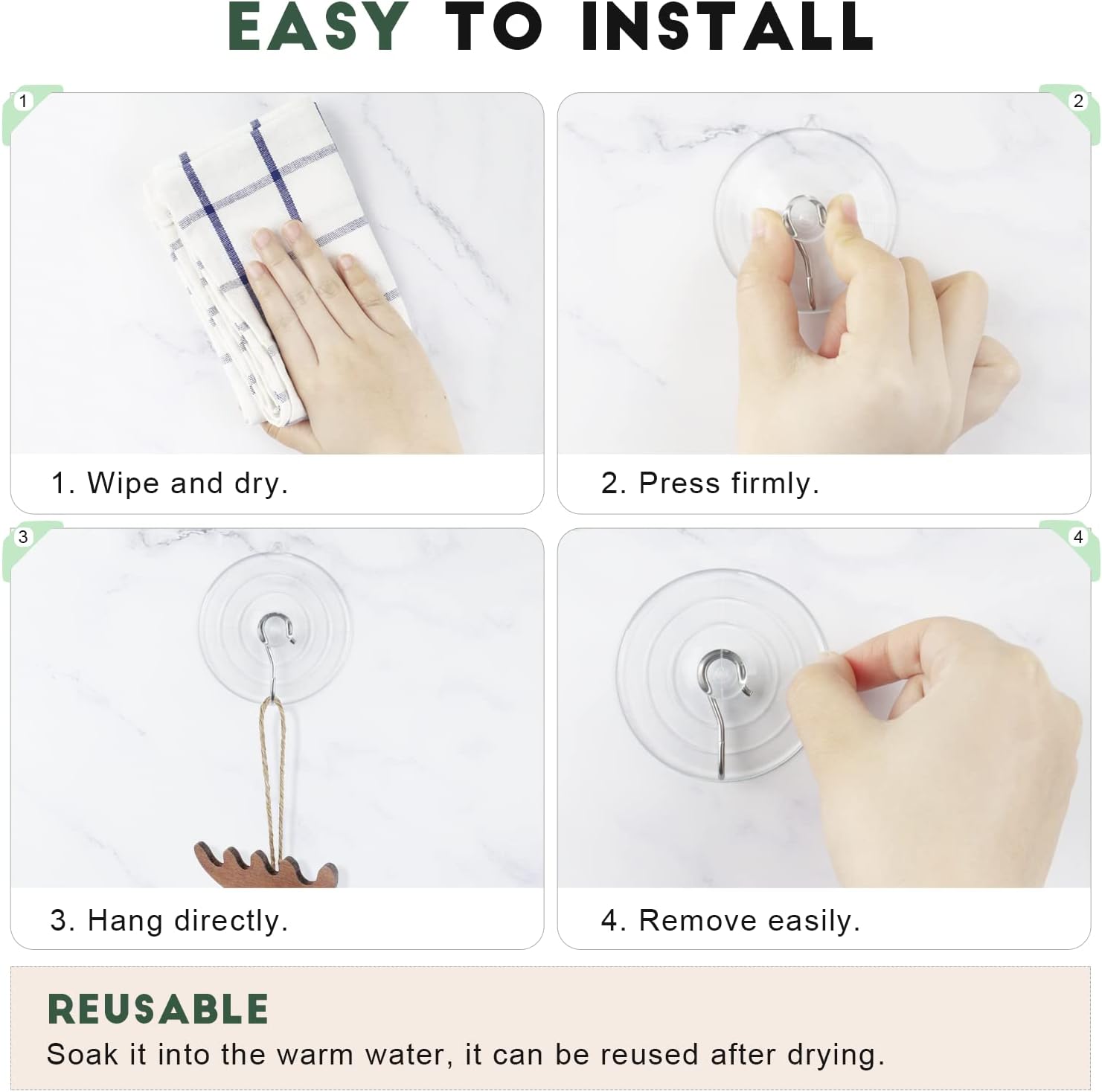 EASY TO INSTALL

1

1. Wipe and dry.

2

2. Press firmly.

3

3. Hang directly.

4

4. Remove easily.

REUSABLE

Soak it into the warm water, it can be reused after drying.