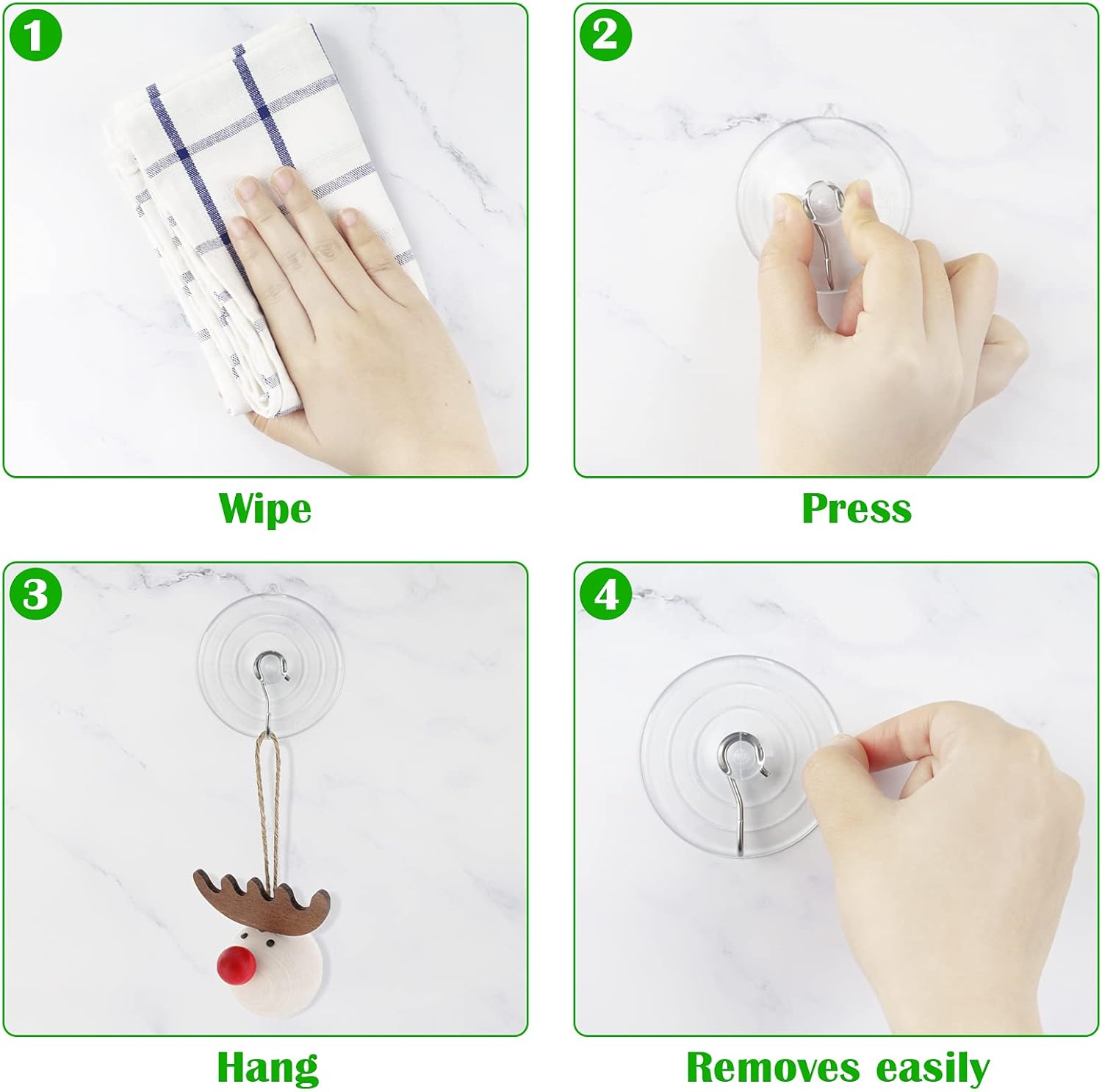 1

Wipe

2

Press

3

Hang

4

Removes easily