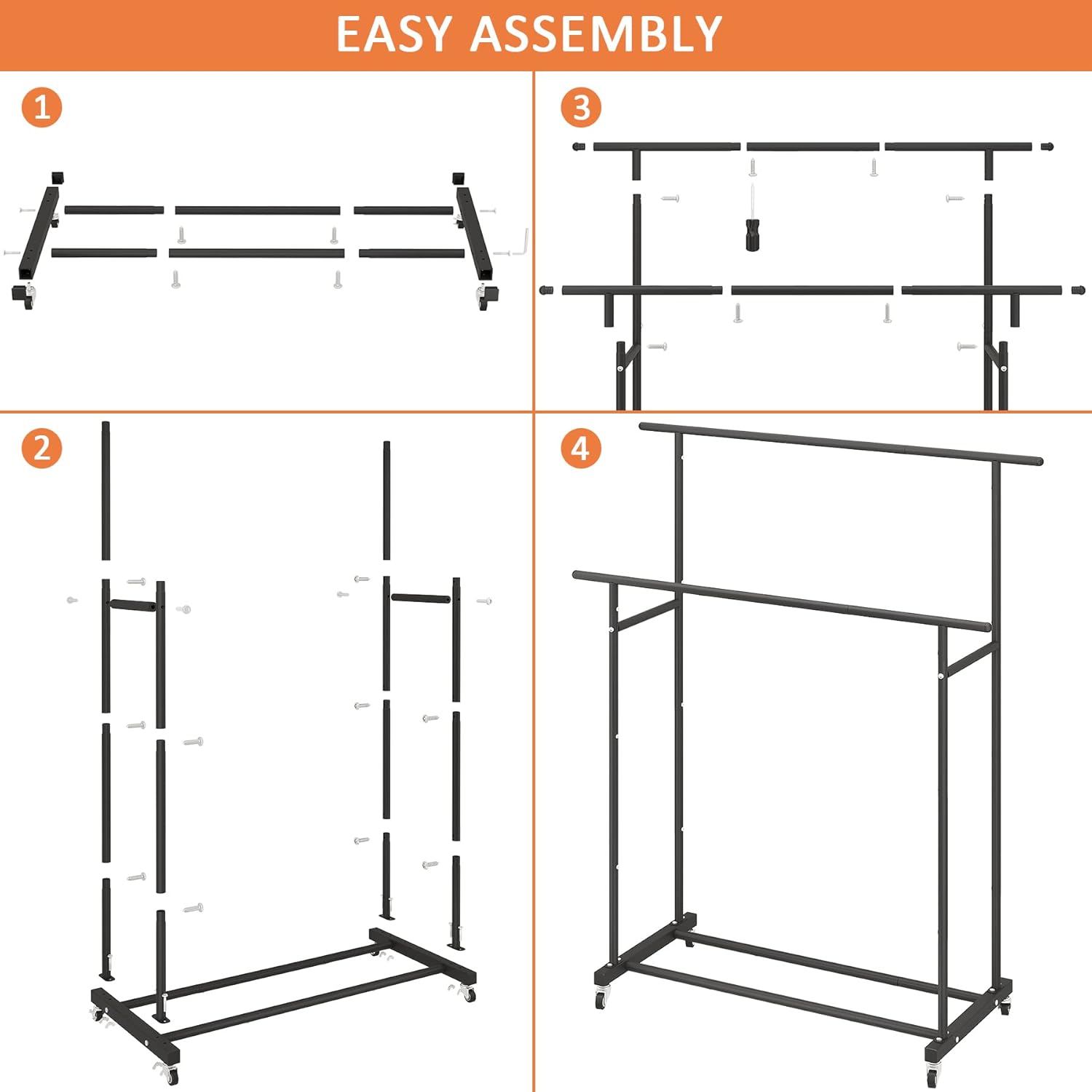 EASY ASSEMBLY

1

3

2

4