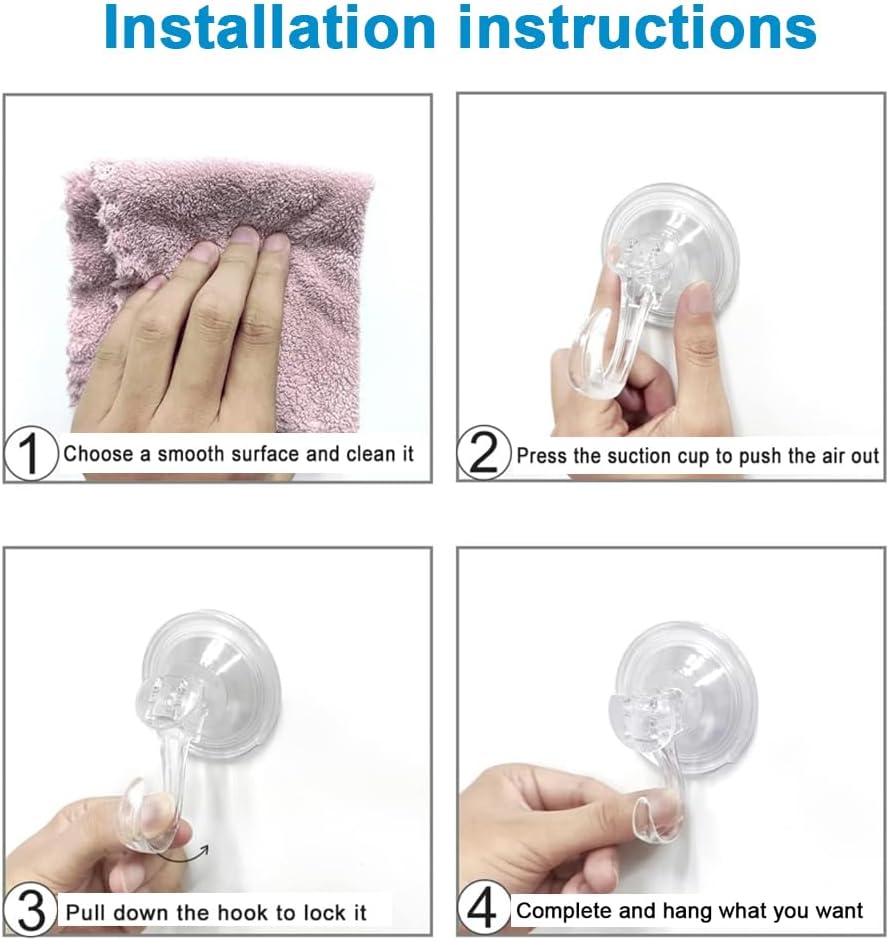 Installation instructions

1 Choose a smooth surface and clean it

2 Press the suction cup to push the air out

3 Pull down the hook to lock it

4 Complete and hang what you want