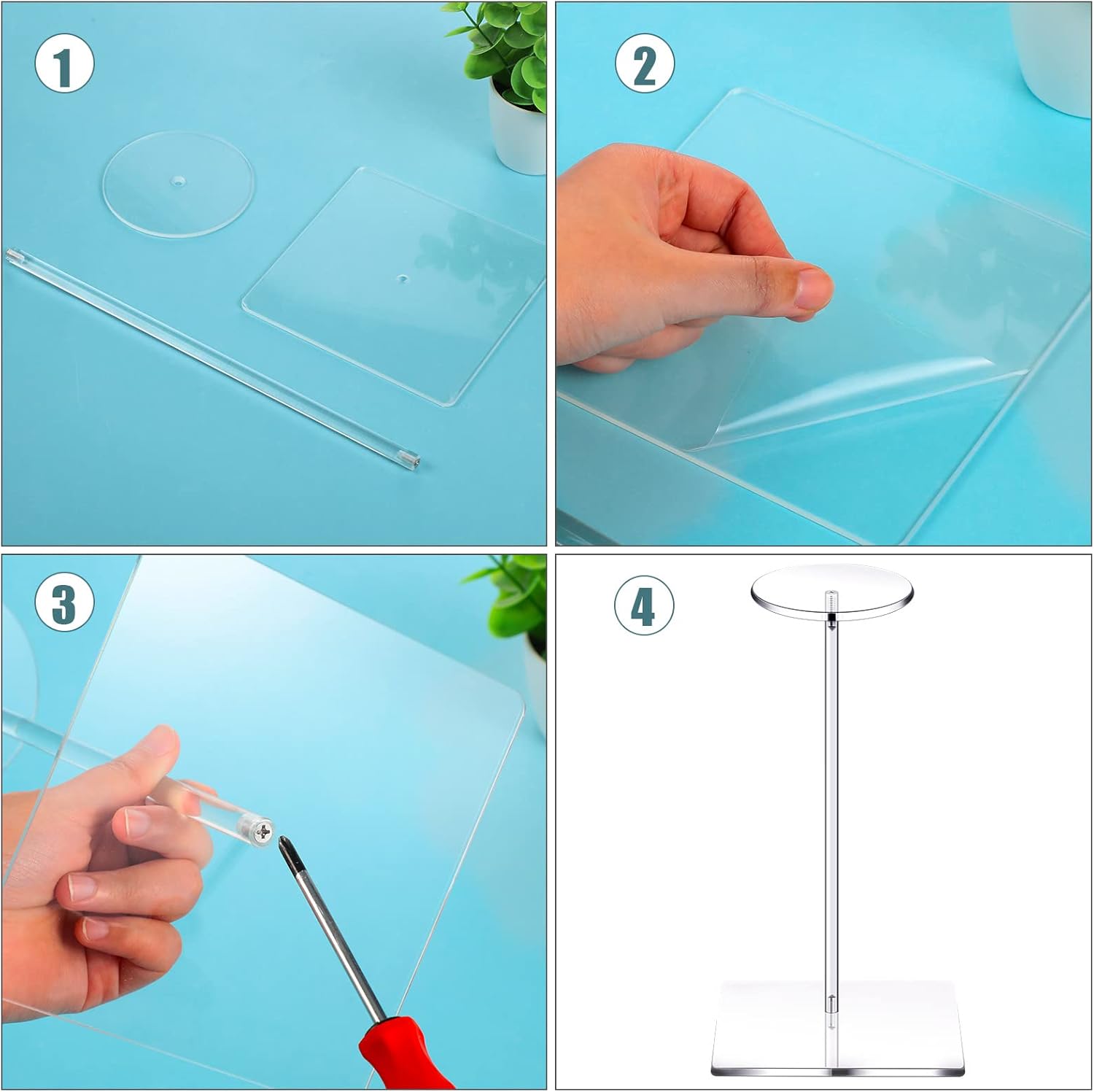 1

2

3

4