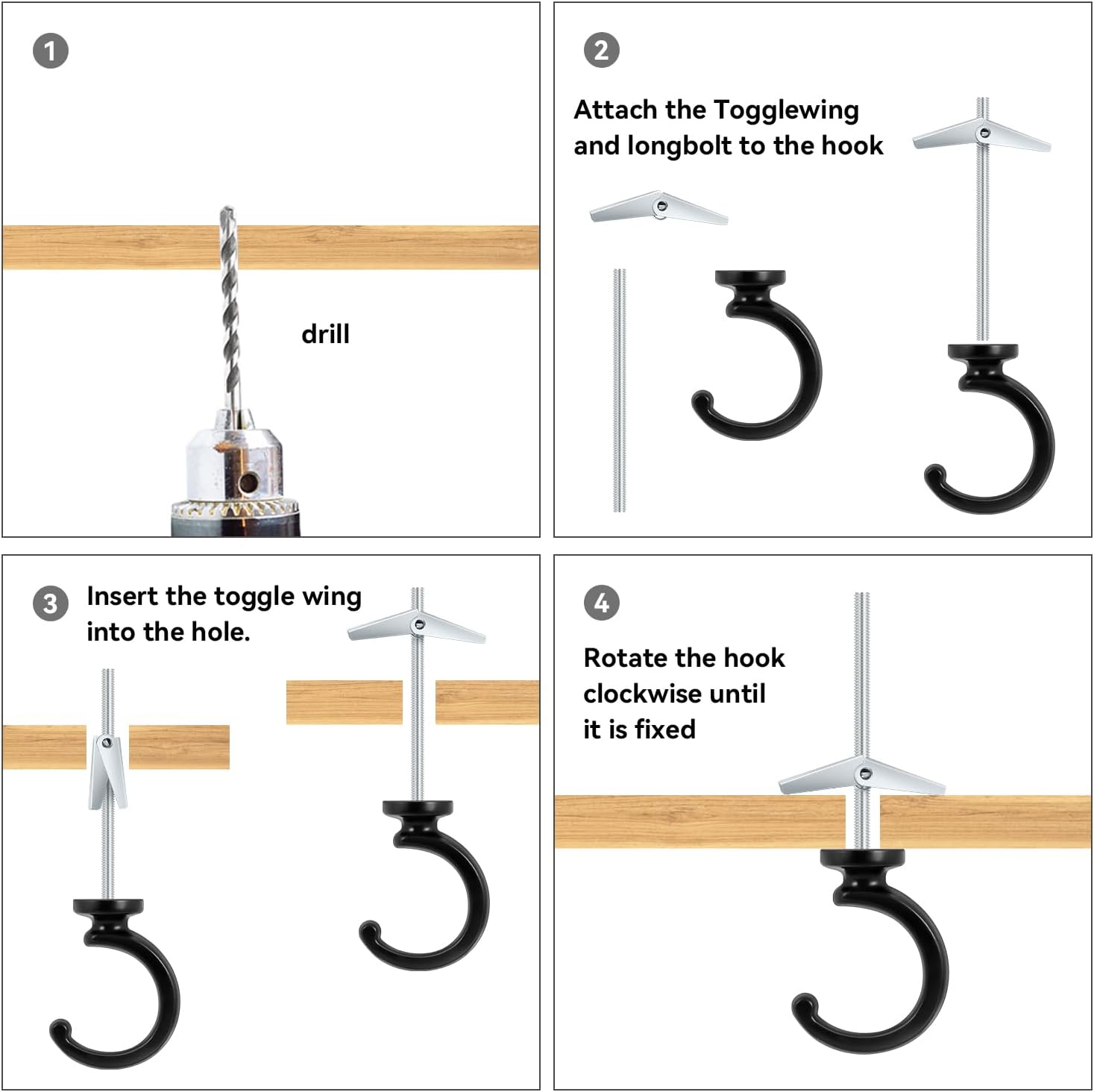 1

drill

2

Attach the Togglewing and longbolt to the hook

3

Insert the toggle wing into the hole.

4

Rotate the hook clockwise until it is fixed