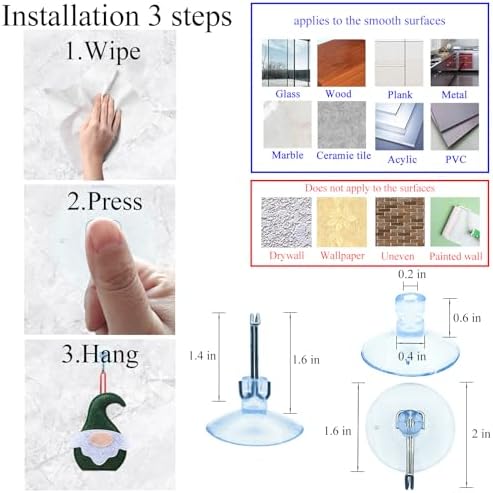 Installation 3 steps

1.Wipe

2.Press

3.Hang

applies to the smooth surfaces

Glass
Wood
Plank
Metal
Marble
Ceramie tile
Acylic
PVC

Does not apply to the surfaces

Drywall
Wallpaper
Uneven
Painted wall

1.4 in
1.6 in

0.2 in
0.6 in
0.4 in

1.6 in
2 in