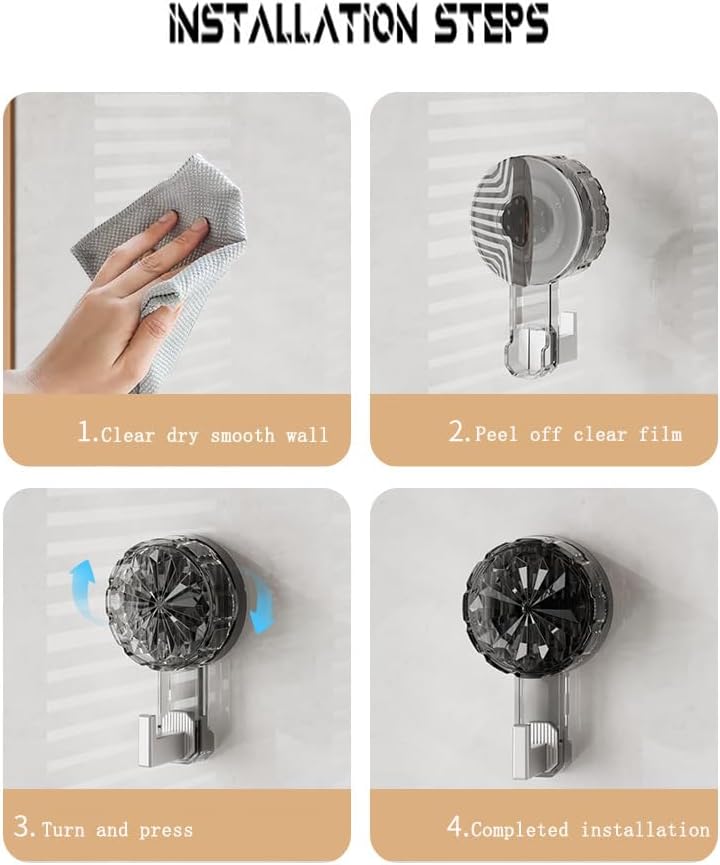 INSTALLATION STEPS

1.Clear dry smooth wall

2.Peel off clear film

3.Turn and press

4.Completed installation