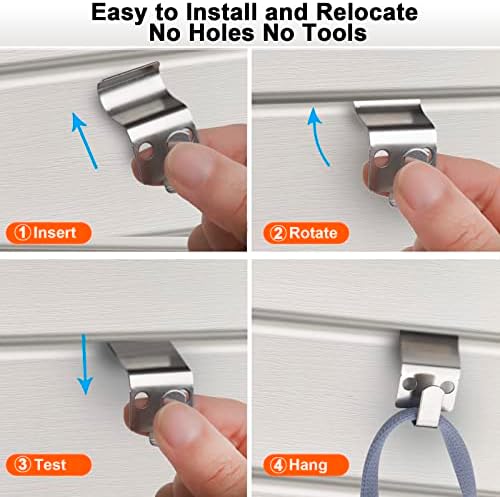 Easy to Install and Relocate
No Holes No Tools

①Insert

②Rotate

③Test

④Hang