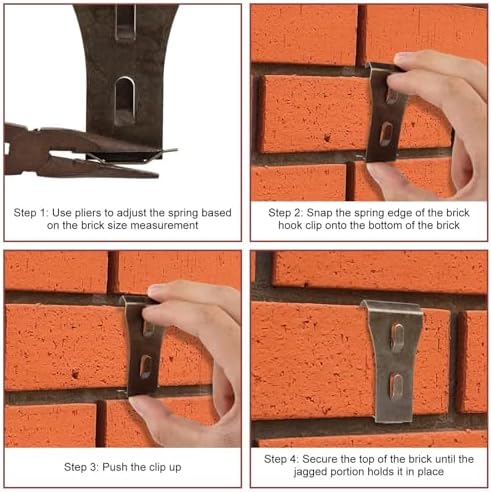 Step 1: Use pliers to adjust the spring based on the brick size measurement

Step 2: Snap the spring edge of the brick hook clip onto the bottom of the brick

Step 3: Push the clip up

Step 4: Secure the top of the brick until the jagged portion holds it in place