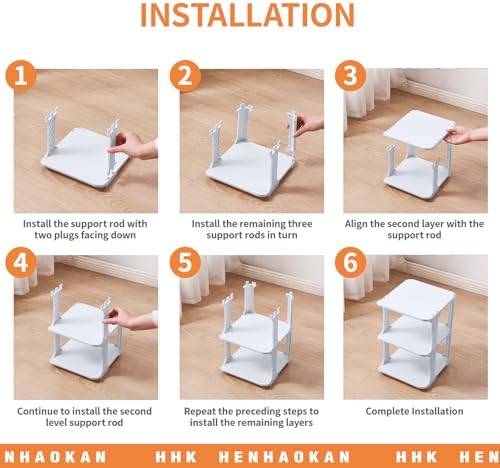 INSTALLATION

1

Install the support rod with two plugs facing down

2

Install the remaining three support rods in turn

3

Align the second layer with the support rod

4

Continue to install the second level support rod

5

Repeat the preceding steps to install the remaining layers

6

Complete Installation

NHAOKAN HHK HENHAOKAN HHK HEN