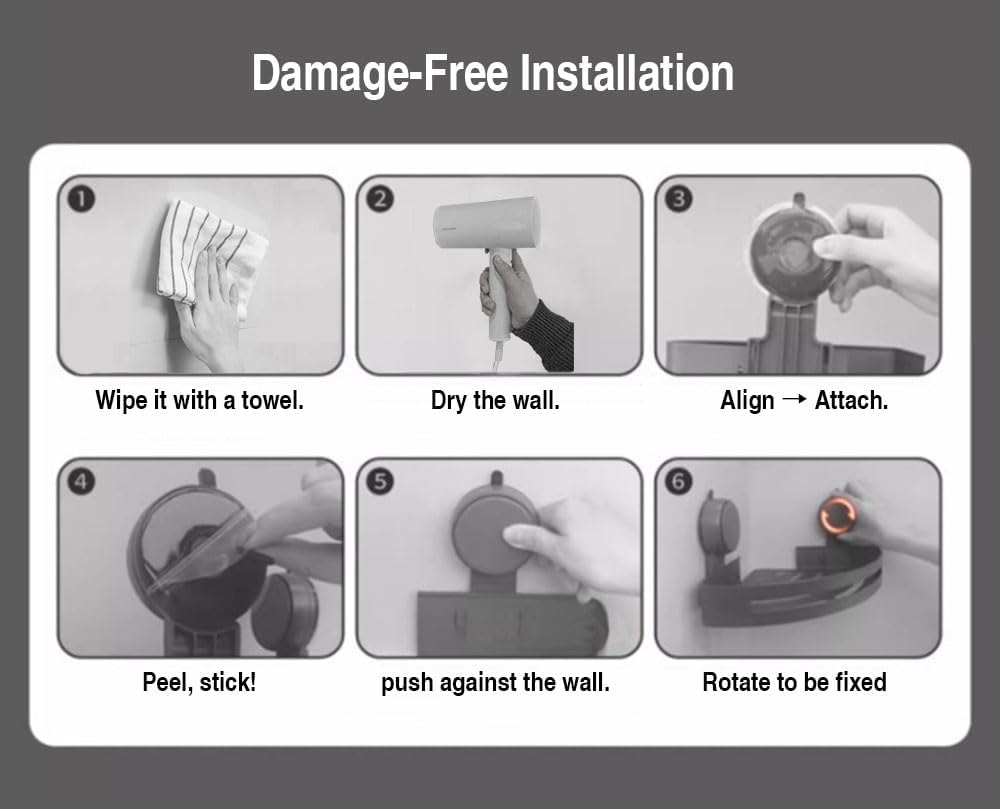 Damage-Free Installation

1
Wipe it with a towel.

2
Dry the wall.

3
Align → Attach.

4
Peel, stick!

5
push against the wall.

6
Rotate to be fixed